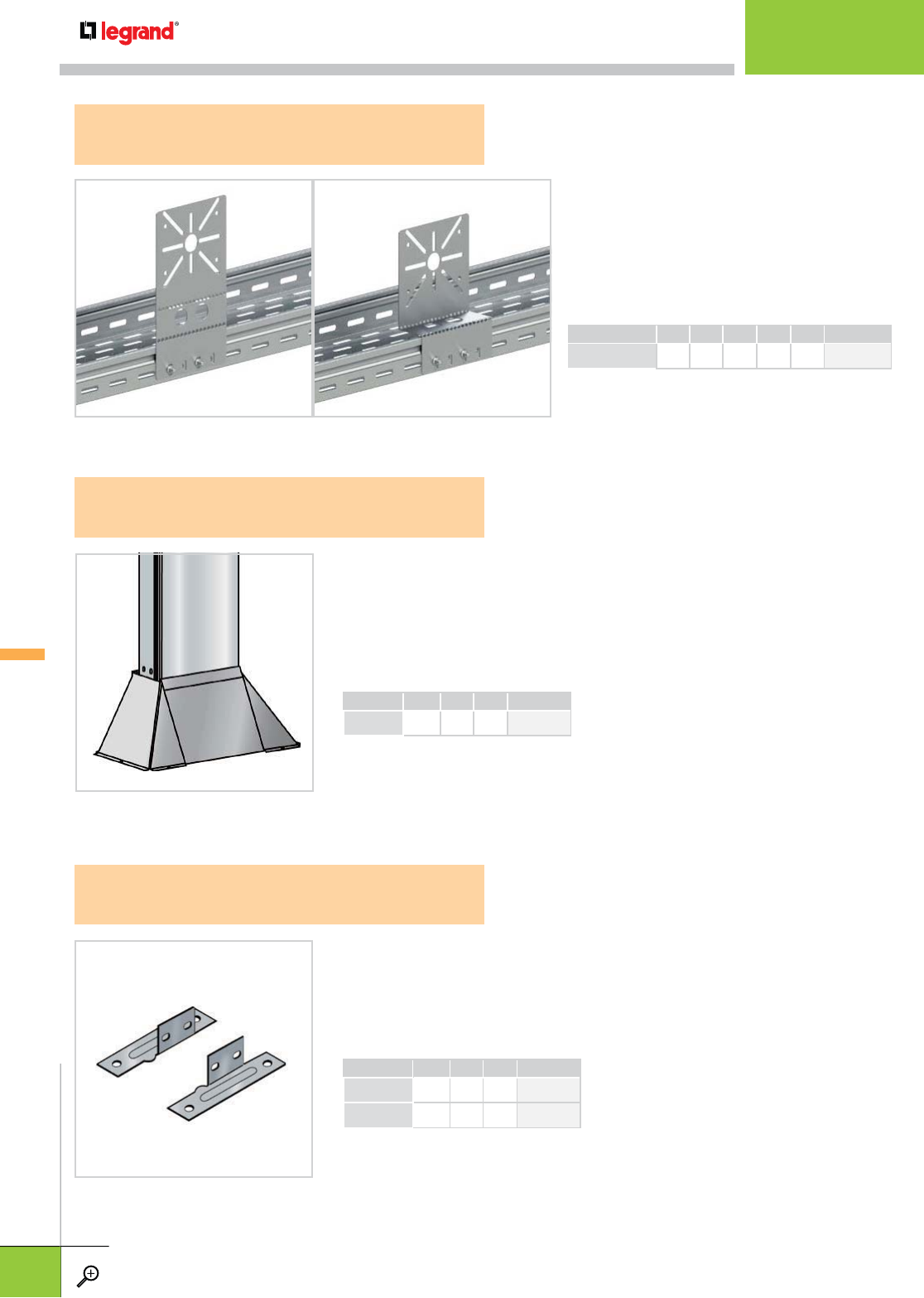 legrand®