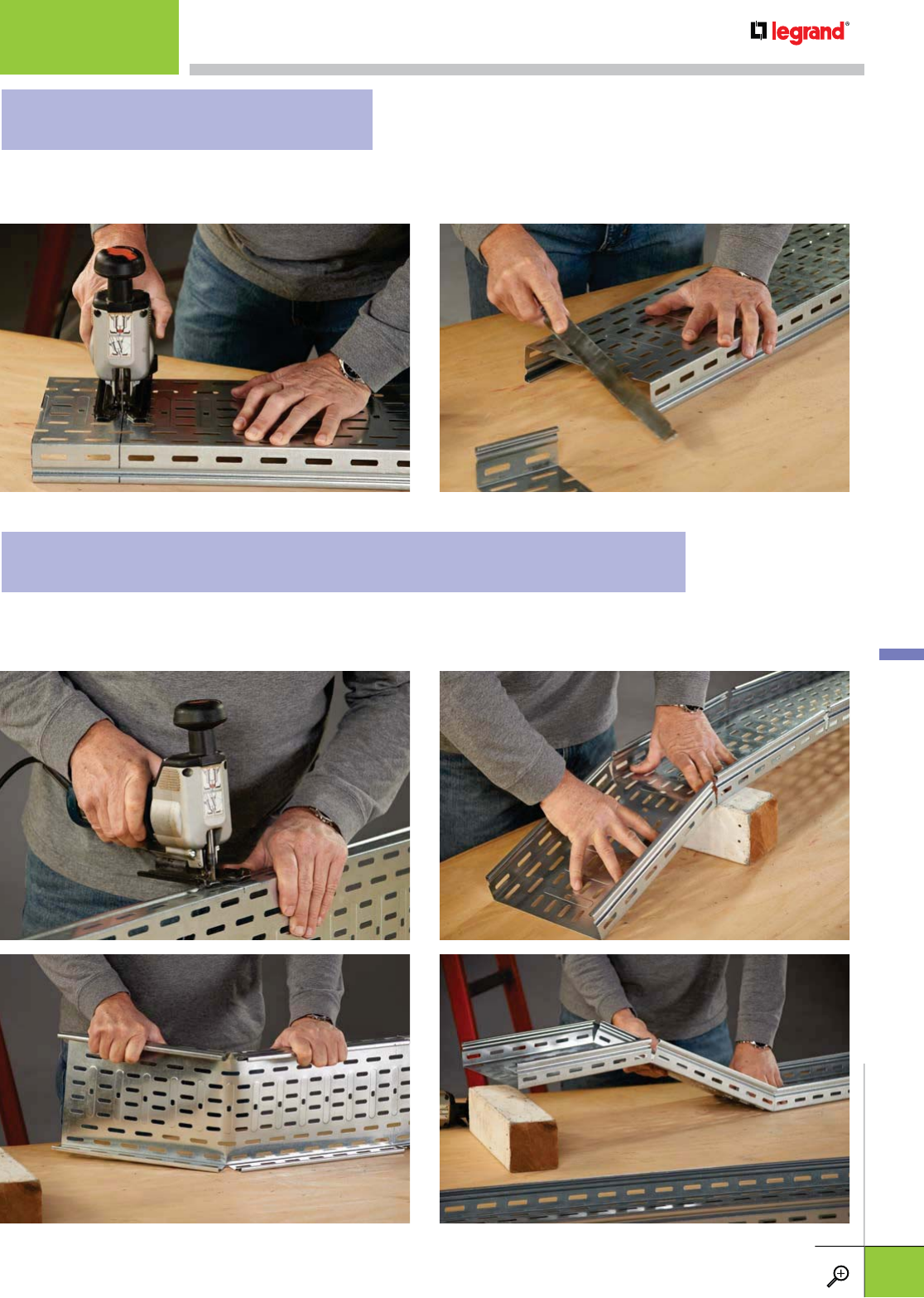 legrand®