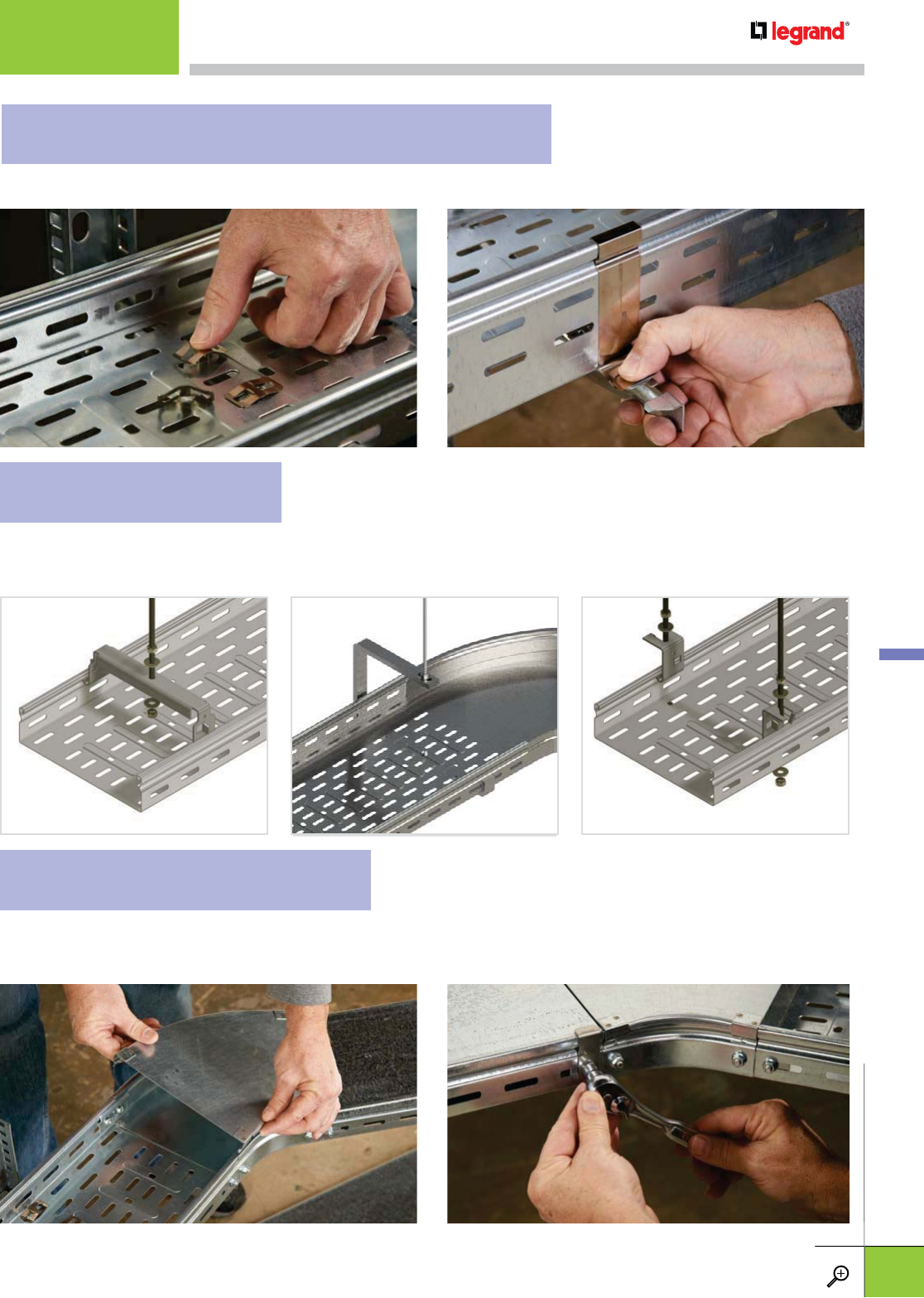 legrand®