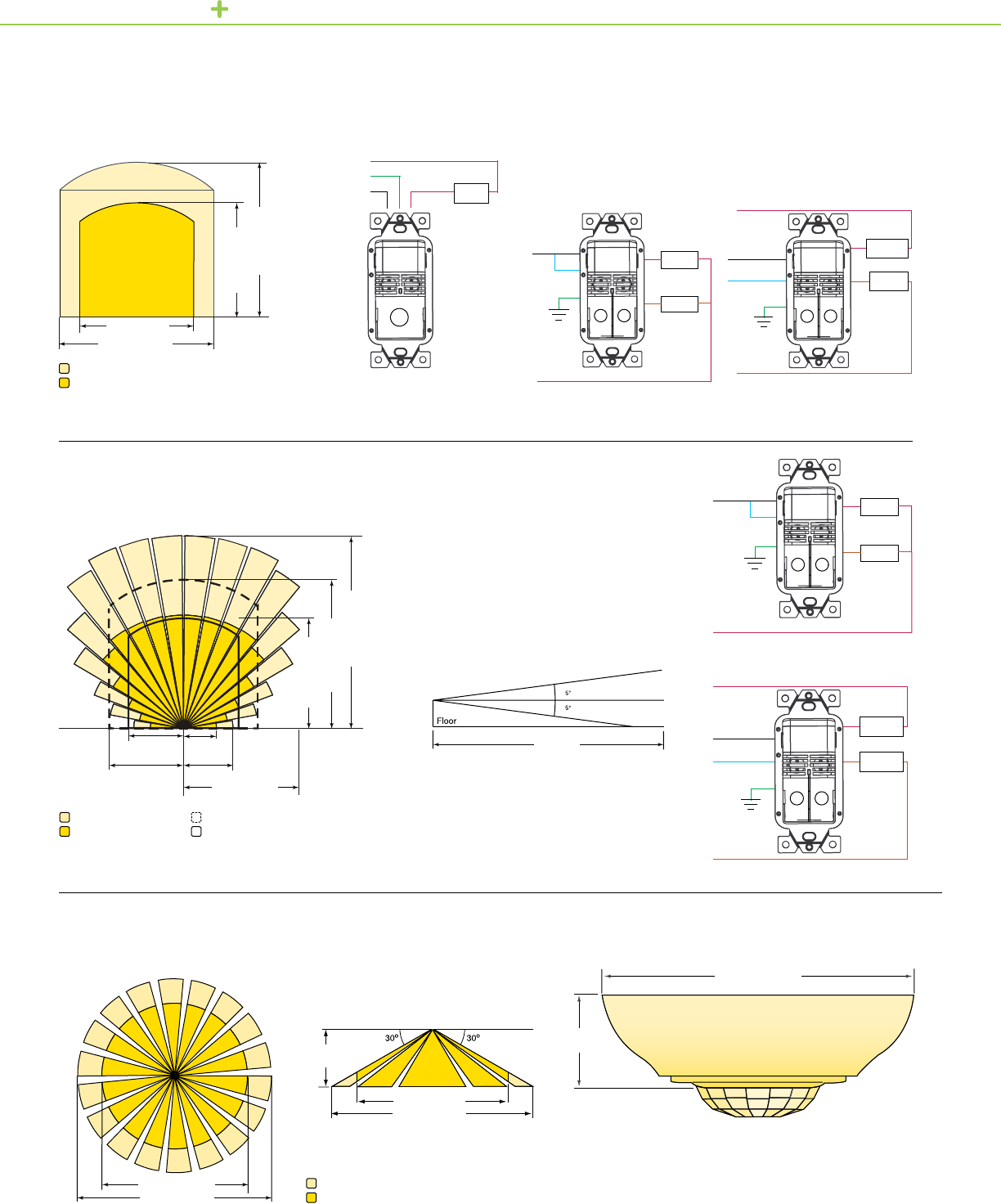 5°
5°
Floor

30°
30°