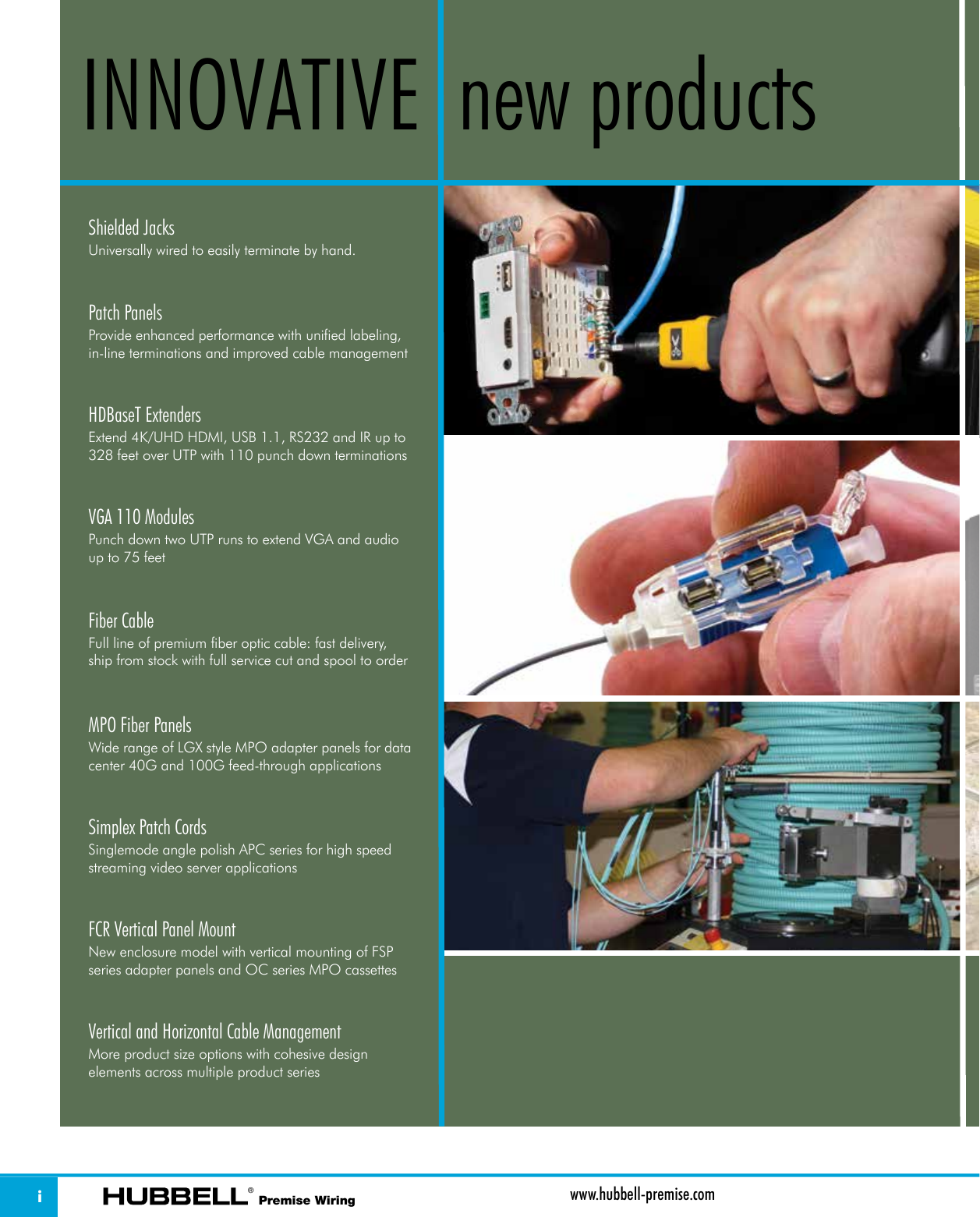 INNOVATIVE new products

Shielded Jacks
Universally wired to easily terminate by hand.

Patch Panels
Provide enhanced performance with unified labeling, in-line terminations and improved cable management

HDBaseT Extenders
Extend 4K/UHD HDMI, USB 1.1, RS232 and IR up to 328 feet over UTP with 110 punch down terminations

VGA 110 Modules
Punch down two UTP runs to extend VGA and audio up to 75 feet

Fiber Cable
Full line of premium fiber optic cable: fast delivery, ship from stock with full service cut and spool to order

MPO Fiber Panels
Wide range of LGX style MPO adapter panels for data center 40G and 100G feed-through applications

Simplex Patch Cords
Singlemode angle polish APC series for high speed streaming video server applications

FCR Vertical Panel Mount
New enclosure model with vertical mounting of FSP series adapter panels and OC series MPO cassettes

Vertical and Horizontal Cable Management
More product size options with cohesive design elements across multiple product series

i

HUBBELL® Premise Wiring

www.hubbell-premise.com