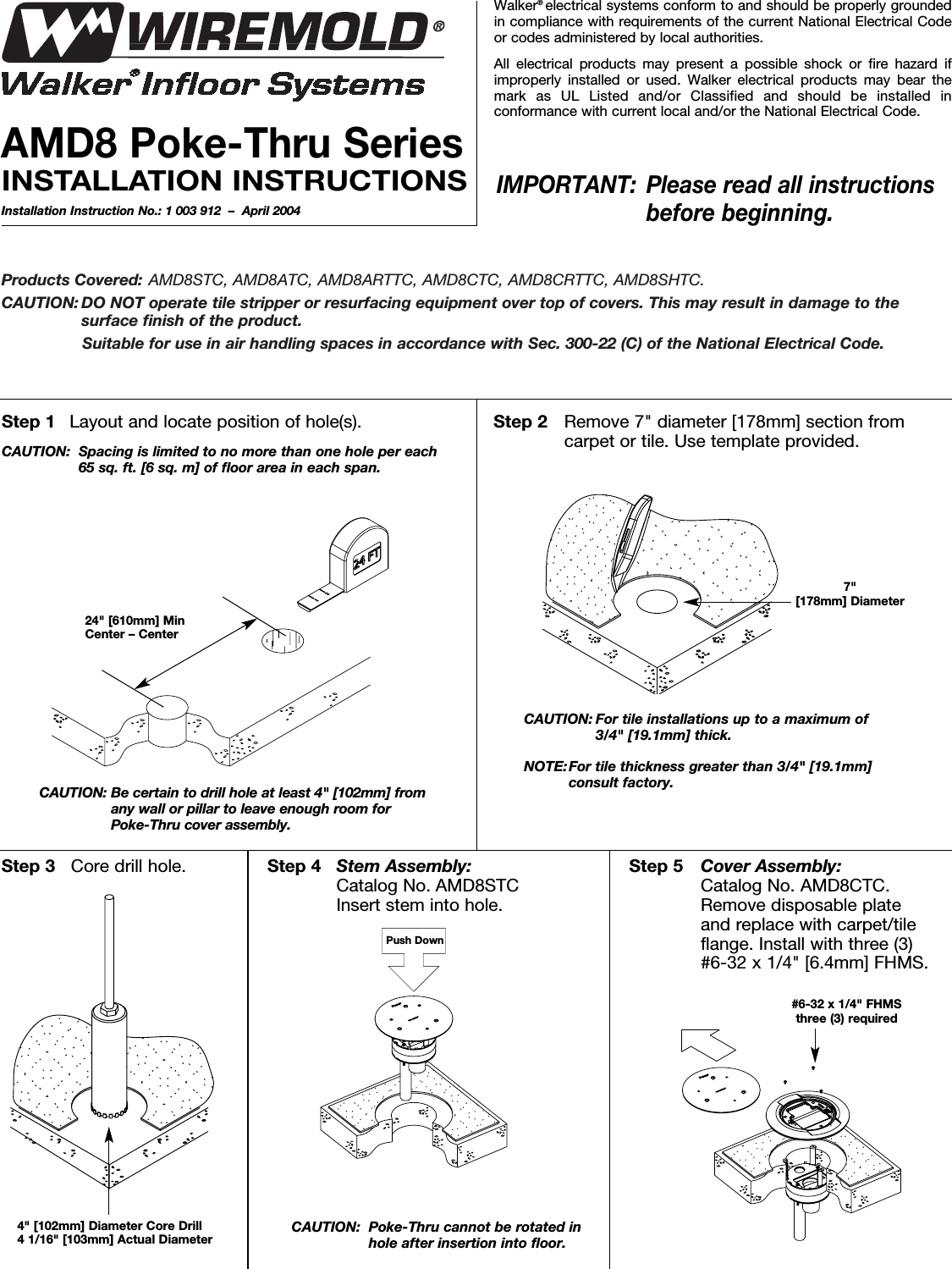 WIREMOLD®
Walker® Infloor Systems

AMD8 Poke-Thru Series
INSTALLATION INSTRUCTIONS
Installation Instruction No.: 1 003 912 – April 2004

Walker® electrical systems conform to and should be properly grounded in compliance with requirements of the current National Electrical Code or codes administered by local authorities.

All electrical products may present a possible shock or fire hazard if improperly installed or used. Walker electrical products may bear the mark as UL Listed and/or Classified and should be installed in conformance with current local and/or the National Electrical Code.

IMPORTANT: Please read all instructions before beginning.

Products Covered: AMD8STC, AMD8ATC, AMD8ARTTC, AMD8CTC, AMD8CRTTC, AMD8SHTC.
CAUTION: DO NOT operate tile stripper or resurfacing equipment over top of covers. This may result in damage to the surface finish of the product.
Suitable for use in air handling spaces in accordance with Sec. 300-22 (C) of the National Electrical Code.

Step 1 Layout and locate position of hole(s).
CAUTION: Spacing is limited to no more than one hole per each 65 sq. ft. [6 sq. m] of floor area in each span.

24 FT

24" [610mm] Min
Center – Center

CAUTION: Be certain to drill hole at least 4" [102mm] from any wall or pillar to leave enough room for Poke-Thru cover assembly.

Step 2 Remove 7" diameter [178mm] section from carpet or tile. Use template provided.

7"
[178mm] Diameter

CAUTION: For tile installations up to a maximum of 3/4" [19.1mm] thick.

NOTE: For tile thickness greater than 3/4" [19.1mm] consult factory.

Step 3 Core drill hole.

4" [102mm] Diameter Core Drill
4 1/16" [103mm] Actual Diameter

Step 4 Stem Assembly:
Catalog No. AMD8STC
Insert stem into hole.

Push Down

CAUTION: Poke-Thru cannot be rotated in hole after insertion into floor.

Step 5 Cover Assembly:
Catalog No. AMD8CTC.
Remove disposable plate and replace with carpet/tile flange. Install with three (3) #6-32 x 1/4" [6.4mm] FHMS.

#6-32 x 1/4" FHMS
three (3) required