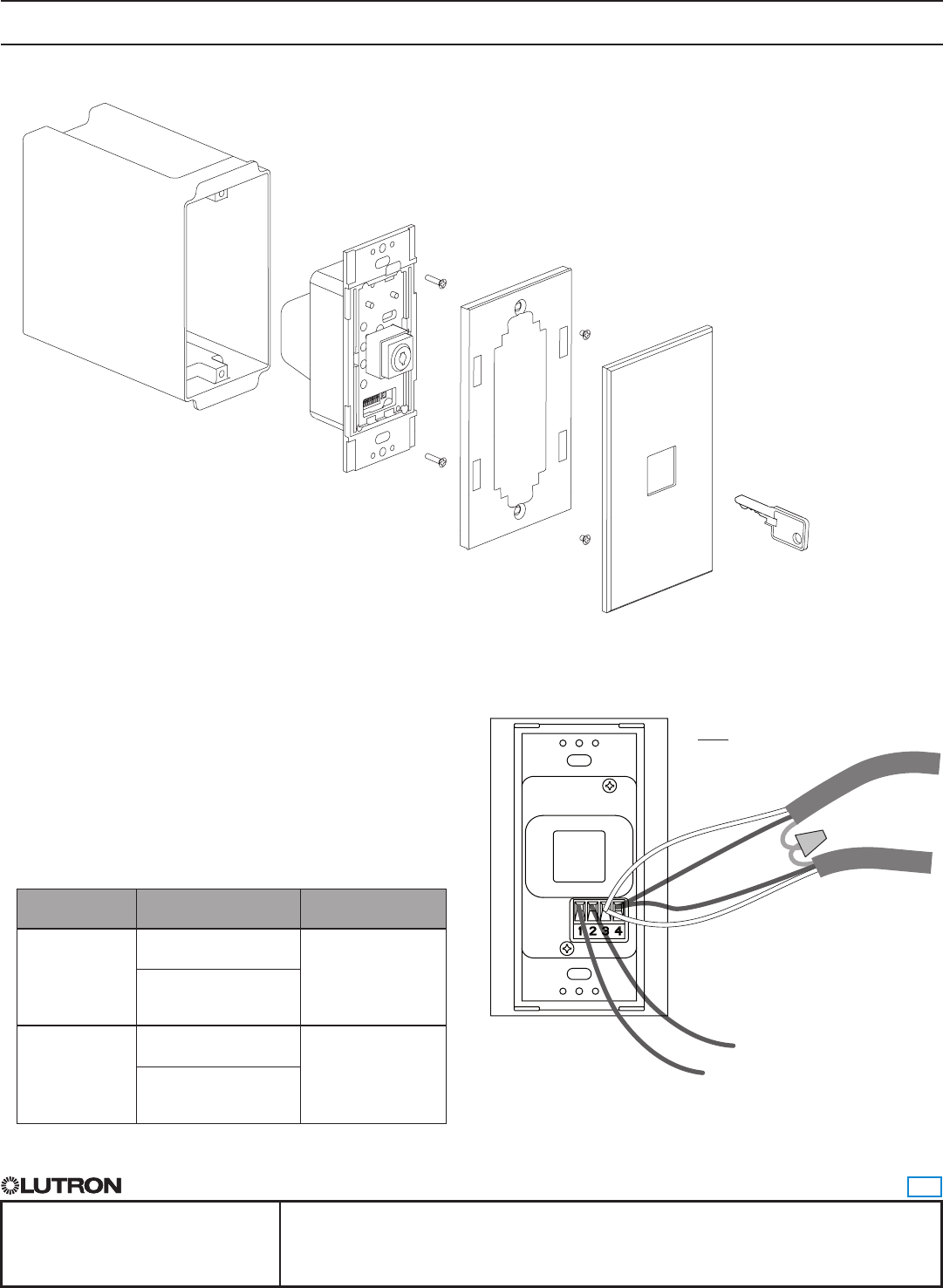 1 2 3 4

LUTRON