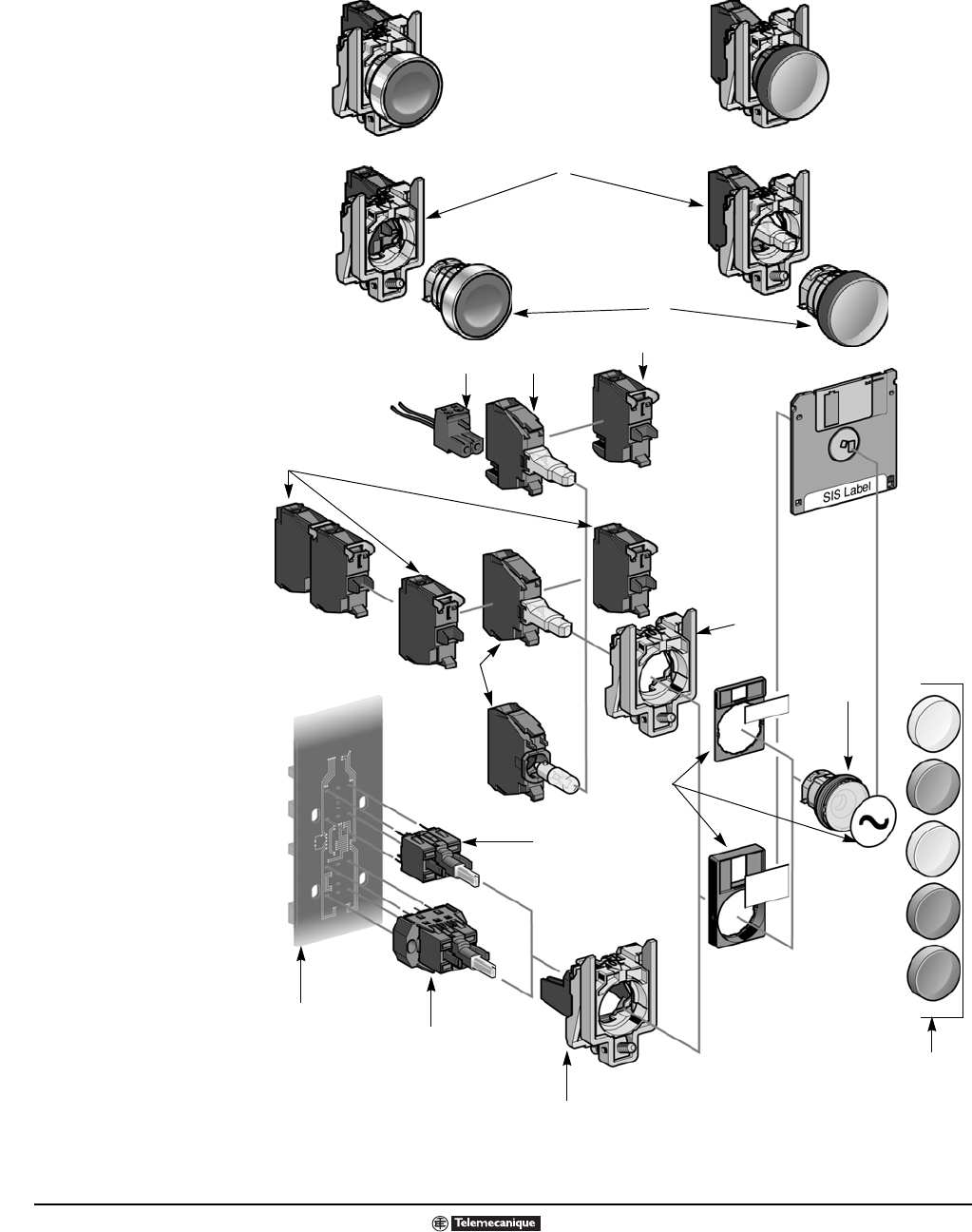 SIS Label

Telemecanique