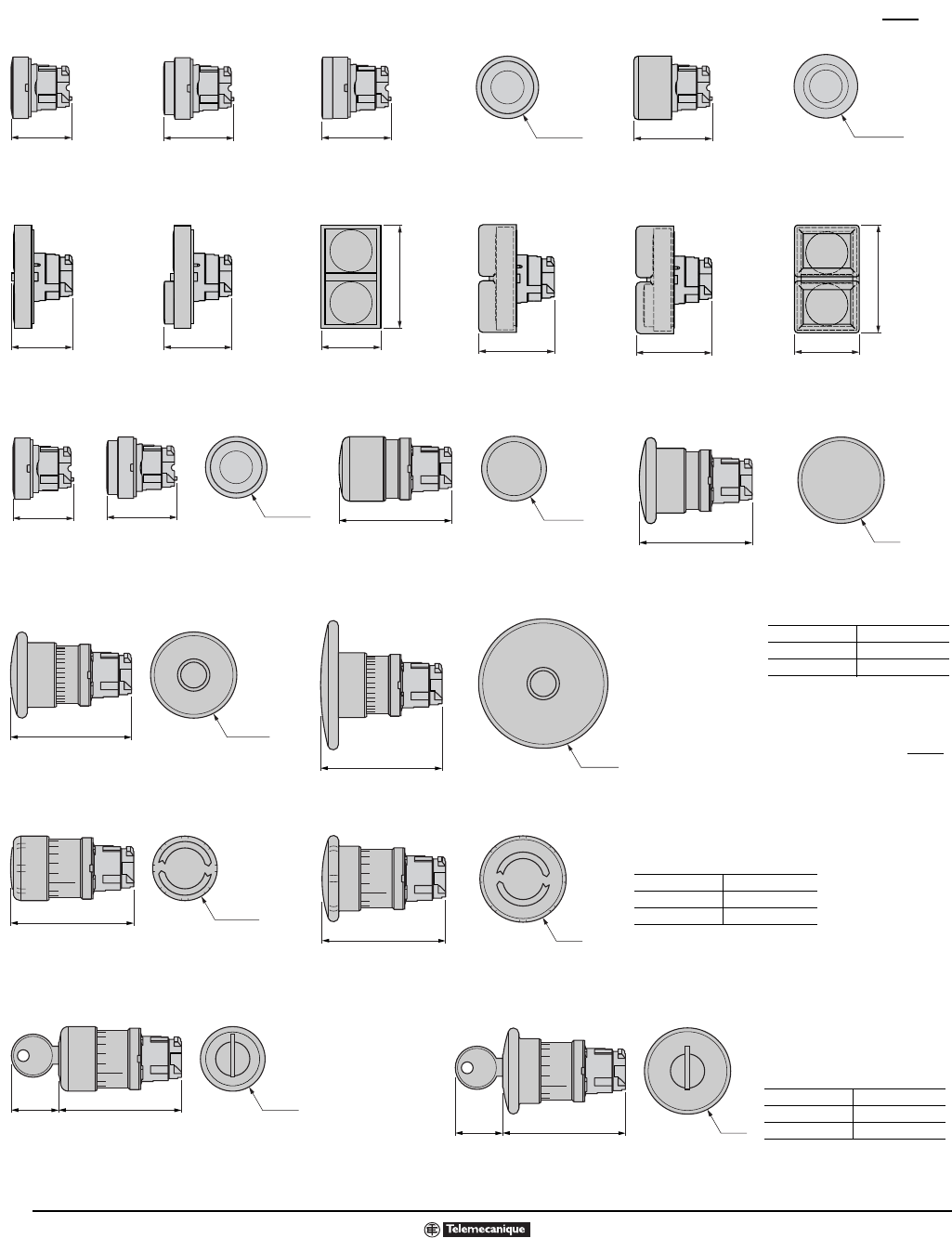 Telemecanique