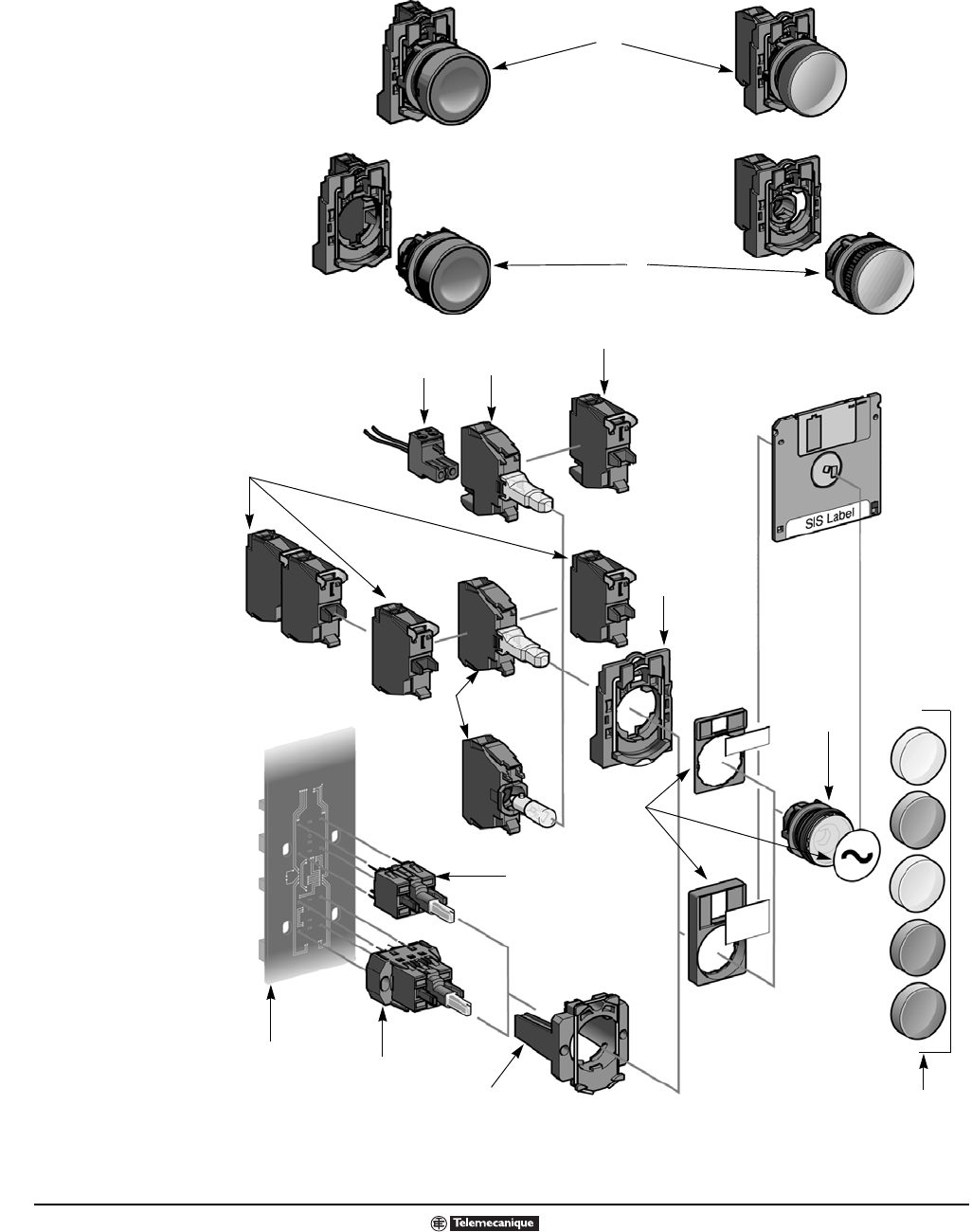 SIS Label

Telemecanique