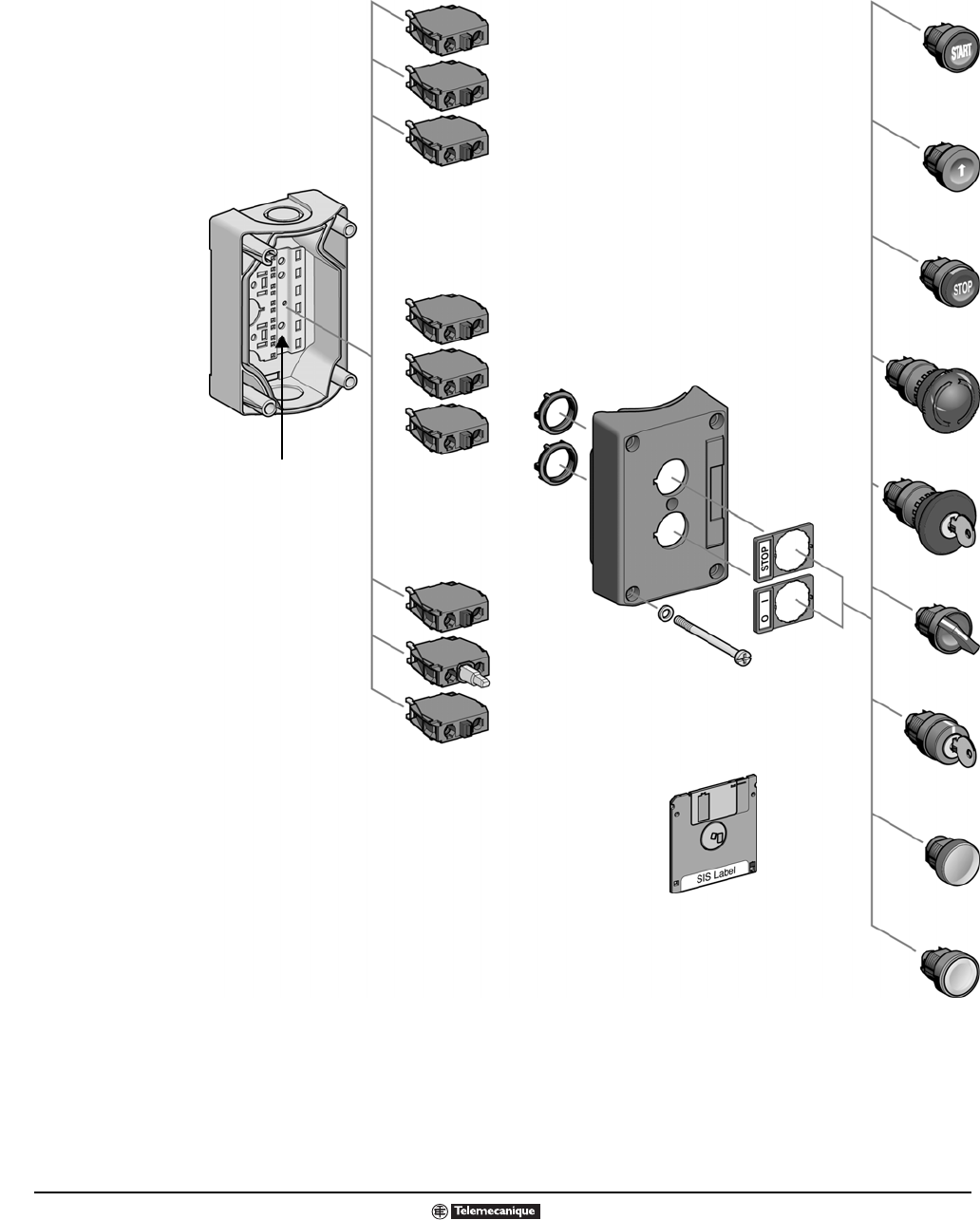 START

STOP

STOP

O I

SIS Label

Telemecanique