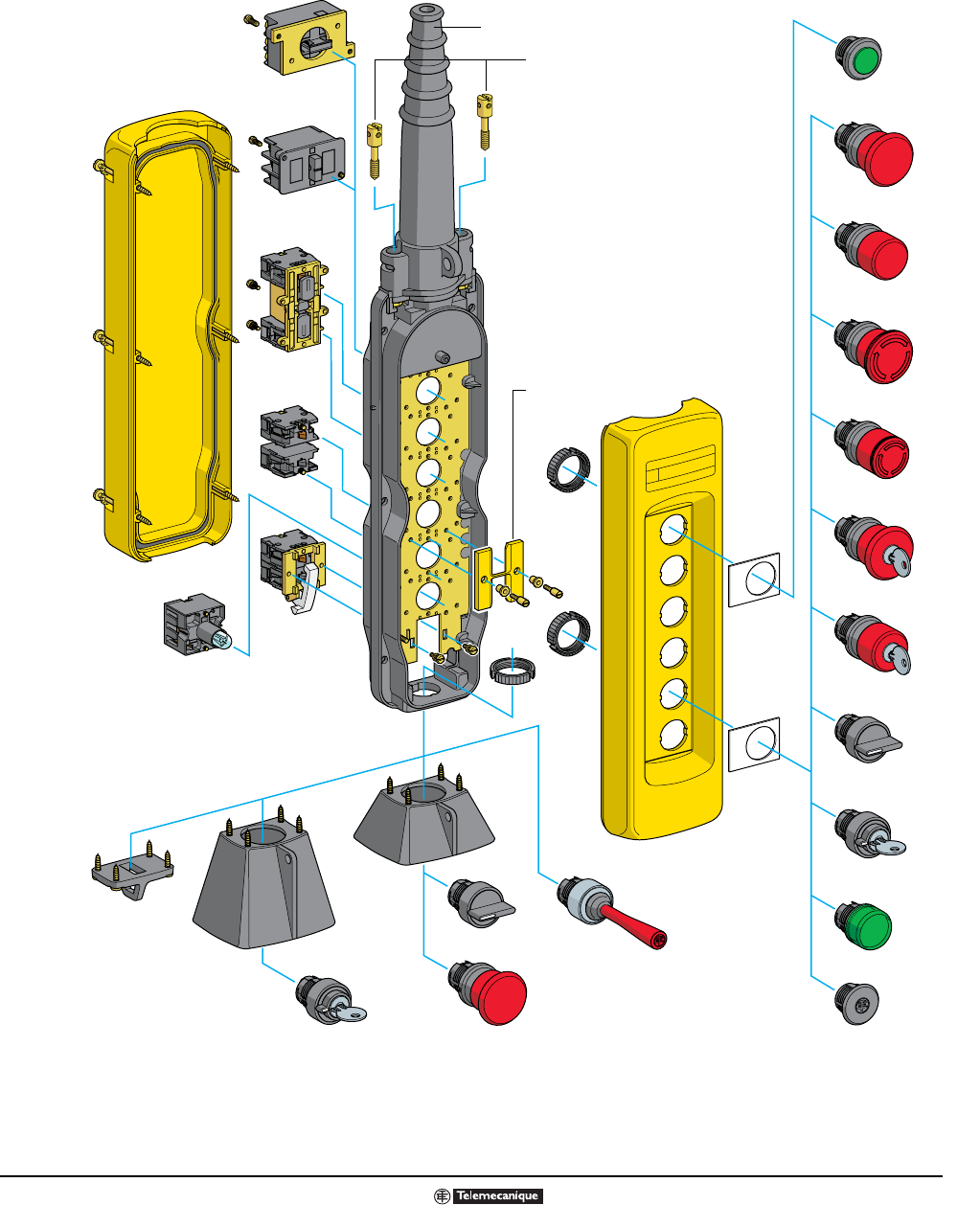 Telemecanique