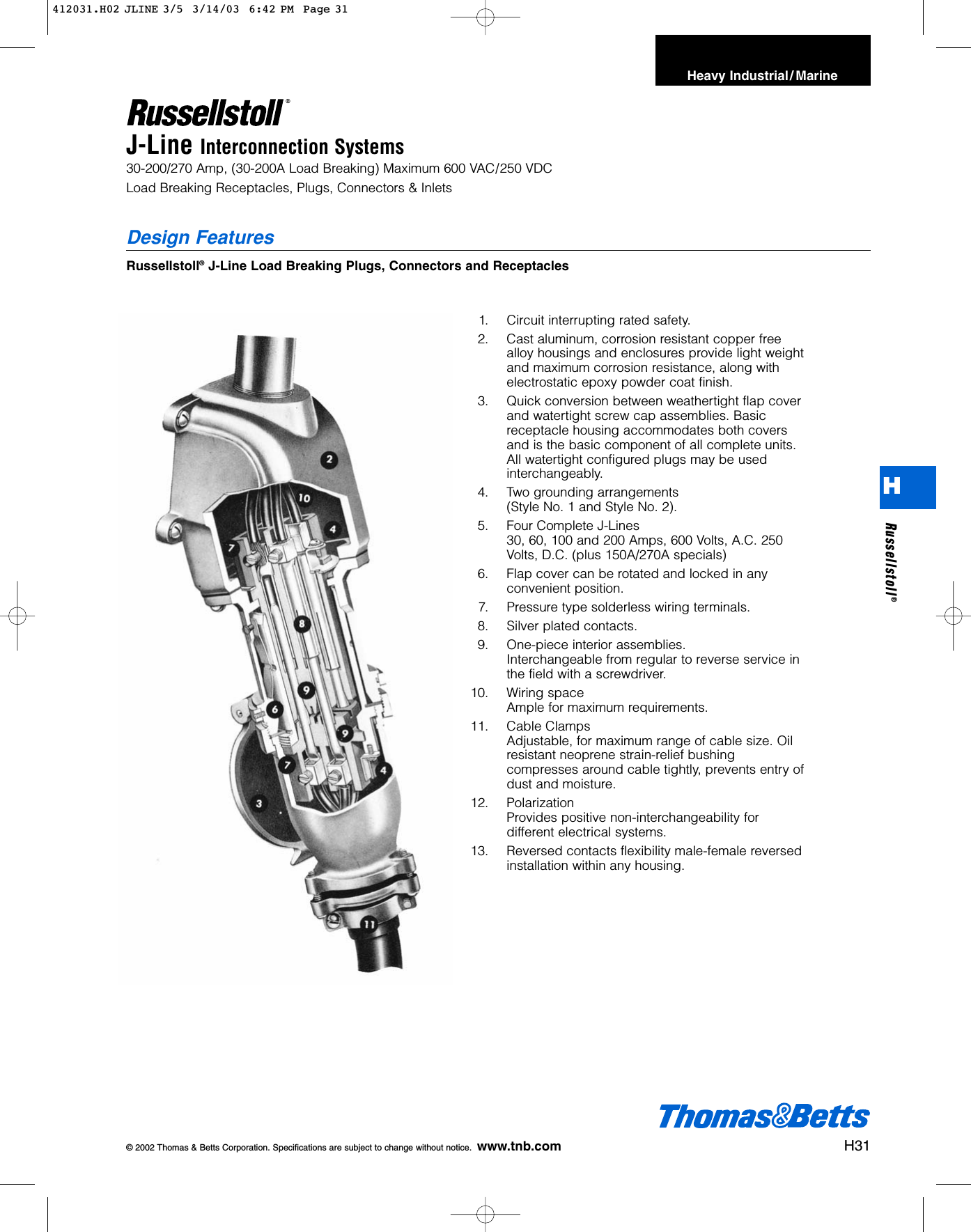 412031.H02 JLINE 3/5 3/14/03 6:42 PM Page 31

Heavy Industrial/Marine

Russellstoll®

J-Line Interconnection Systems

30-200/270 Amp, (30-200A Load Breaking) Maximum 600 VAC/250 VDC

Load Breaking Receptacles, Plugs, Connectors & Inlets

Design Features

Russellstoll® J-Line Load Breaking Plugs, Connectors and Receptacles

2

10

4

7

8

9

6

9

7

4

3

11

1. Circuit interrupting rated safety.

2. Cast aluminum, corrosion resistant copper free alloy housings and enclosures provide light weight and maximum corrosion resistance, along with electrostatic epoxy powder coat finish.

3. Quick conversion between weathertight flap cover and watertight screw cap assemblies. Basic receptacle housing accommodates both covers and is the basic component of all complete units. All watertight configured plugs may be used interchangeably.

4. Two grounding arrangements (Style No. 1 and Style No. 2).

5. Four Complete J-Lines 30, 60, 100 and 200 Amps, 600 Volts, A.C. 250 Volts, D.C. (plus 150A/270A specials)

6. Flap cover can be rotated and locked in any convenient position.

7. Pressure type solderless wiring terminals.

8. Silver plated contacts.

9. One-piece interior assemblies. Interchangeable from regular to reverse service in the field with a screwdriver.

10. Wiring space Ample for maximum requirements.

11. Cable Clamps Adjustable, for maximum range of cable size. Oil resistant neoprene strain-relief bushing compresses around cable tightly, prevents entry of dust and moisture.

12. Polarization Provides positive non-interchangeability for different electrical systems.

13. Reversed contacts flexibility male-female reversed installation within any housing.

H

Russellstoll®

Thomas&Betts

© 2002 Thomas & Betts Corporation. Specifications are subject to change without notice. www.tnb.com

H31