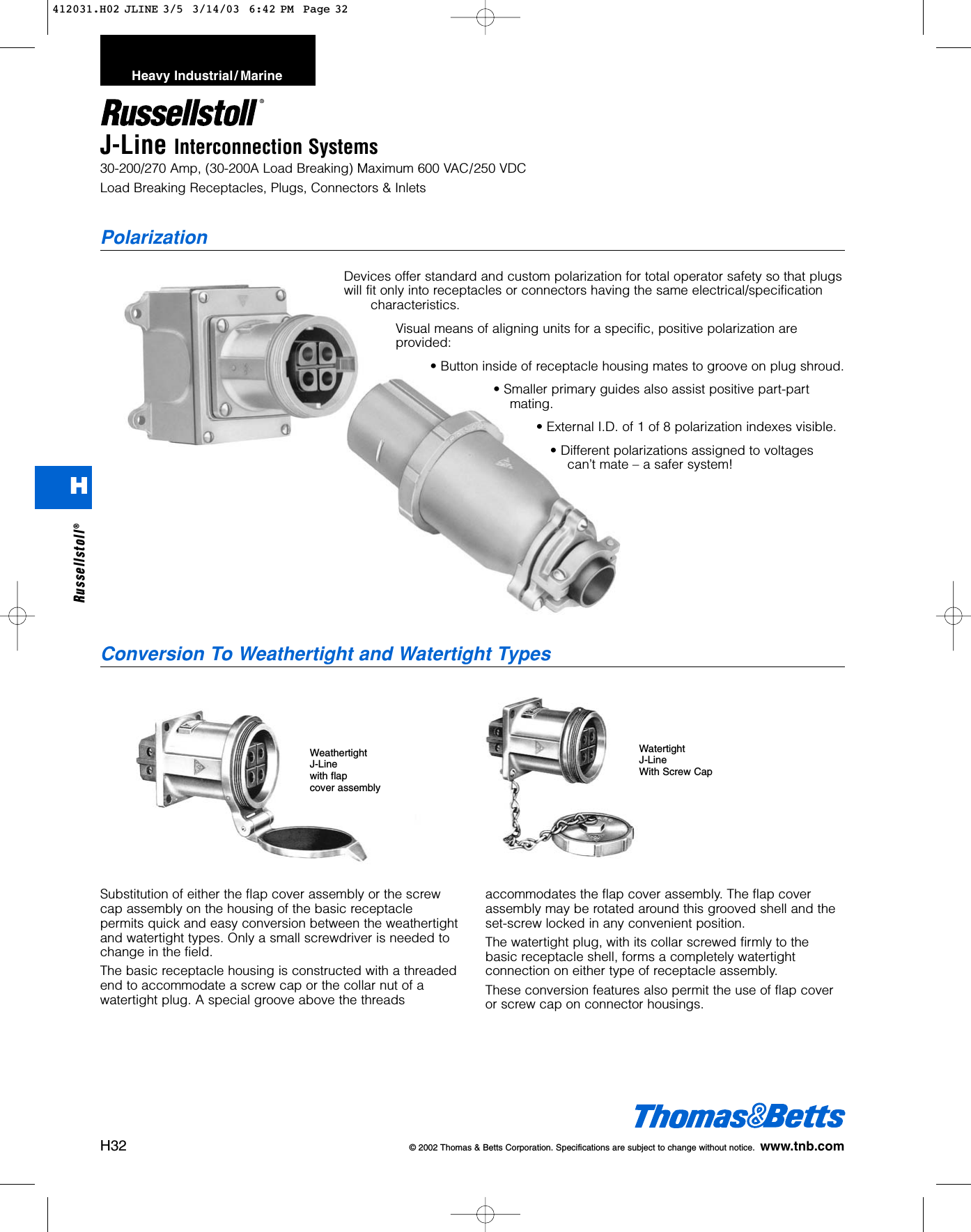 412031.H02 JLINE 3/5 3/14/03 6:42 PM Page 32

Heavy Industrial/Marine

Russellstoll®

J-Line Interconnection Systems

30-200/270 Amp, (30-200A Load Breaking) Maximum 600 VAC/250 VDC

Load Breaking Receptacles, Plugs, Connectors & Inlets

Polarization

Devices offer standard and custom polarization for total operator safety so that plugs will fit only into receptacles or connectors having the same electrical/specification characteristics.

Visual means of aligning units for a specific, positive polarization are provided:

• Button inside of receptacle housing mates to groove on plug shroud.

• Smaller primary guides also assist positive part-part mating.

• External I.D. of 1 of 8 polarization indexes visible.

• Different polarizations assigned to voltages can't mate – a safer system!

H

Russellstoll®

Conversion To Weathertight and Watertight Types

Weathertight J-Line with flap cover assembly

Watertight J-Line With Screw Cap

Substitution of either the flap cover assembly or the screw cap assembly on the housing of the basic receptacle permits quick and easy conversion between the weathertight and watertight types. Only a small screwdriver is needed to change in the field.

The basic receptacle housing is constructed with a threaded end to accommodate a screw cap or the collar nut of a watertight plug. A special groove above the threads accommodates the flap cover assembly. The flap cover assembly may be rotated around this grooved shell and the set-screw locked in any convenient position.

The watertight plug, with its collar screwed firmly to the basic receptacle shell, forms a completely watertight connection on either type of receptacle assembly.

These conversion features also permit the use of flap cover or screw cap on connector housings.

Thomas&Betts

H32

© 2002 Thomas & Betts Corporation. Specifications are subject to change without notice. www.tnb.com