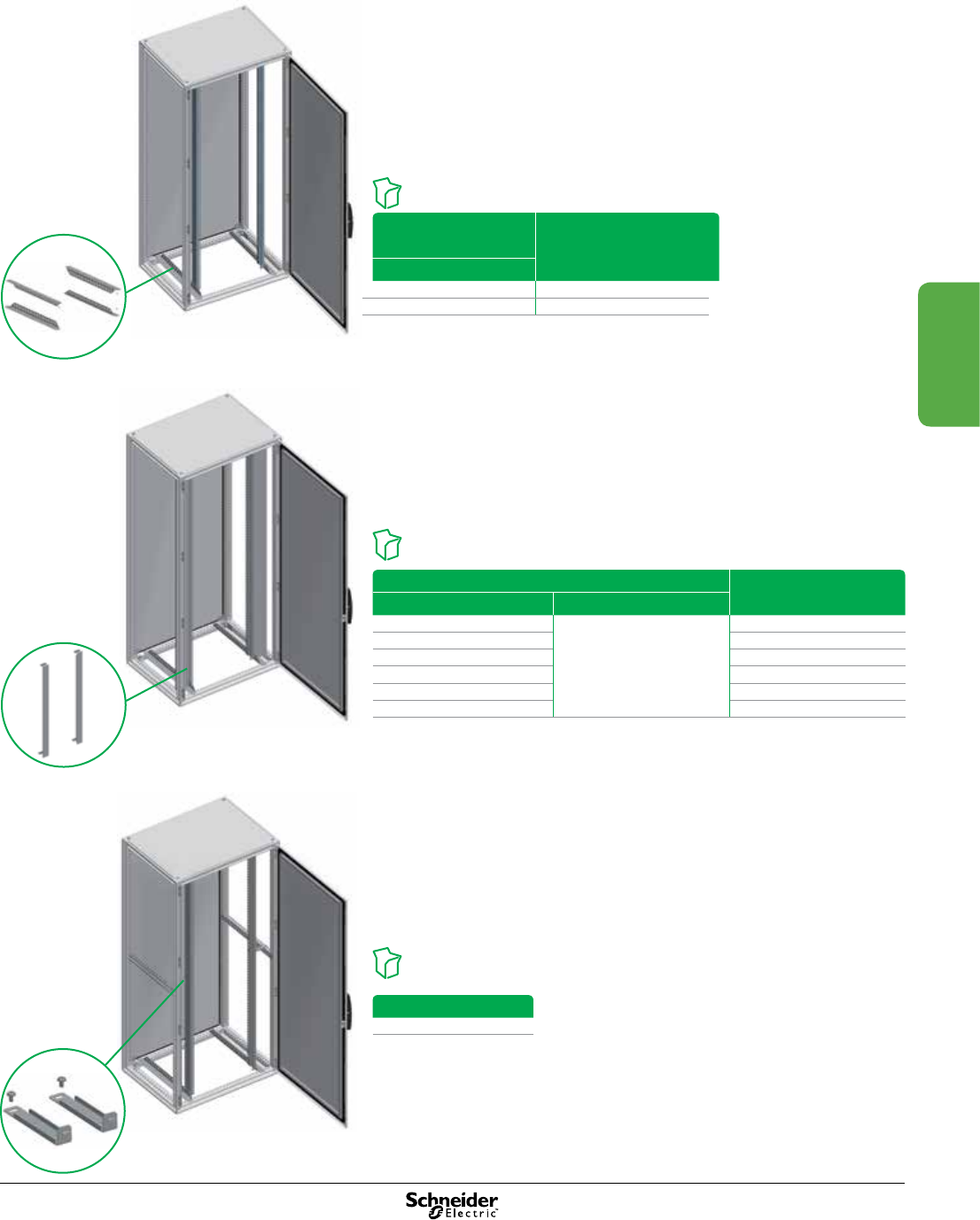 Schneider Electric