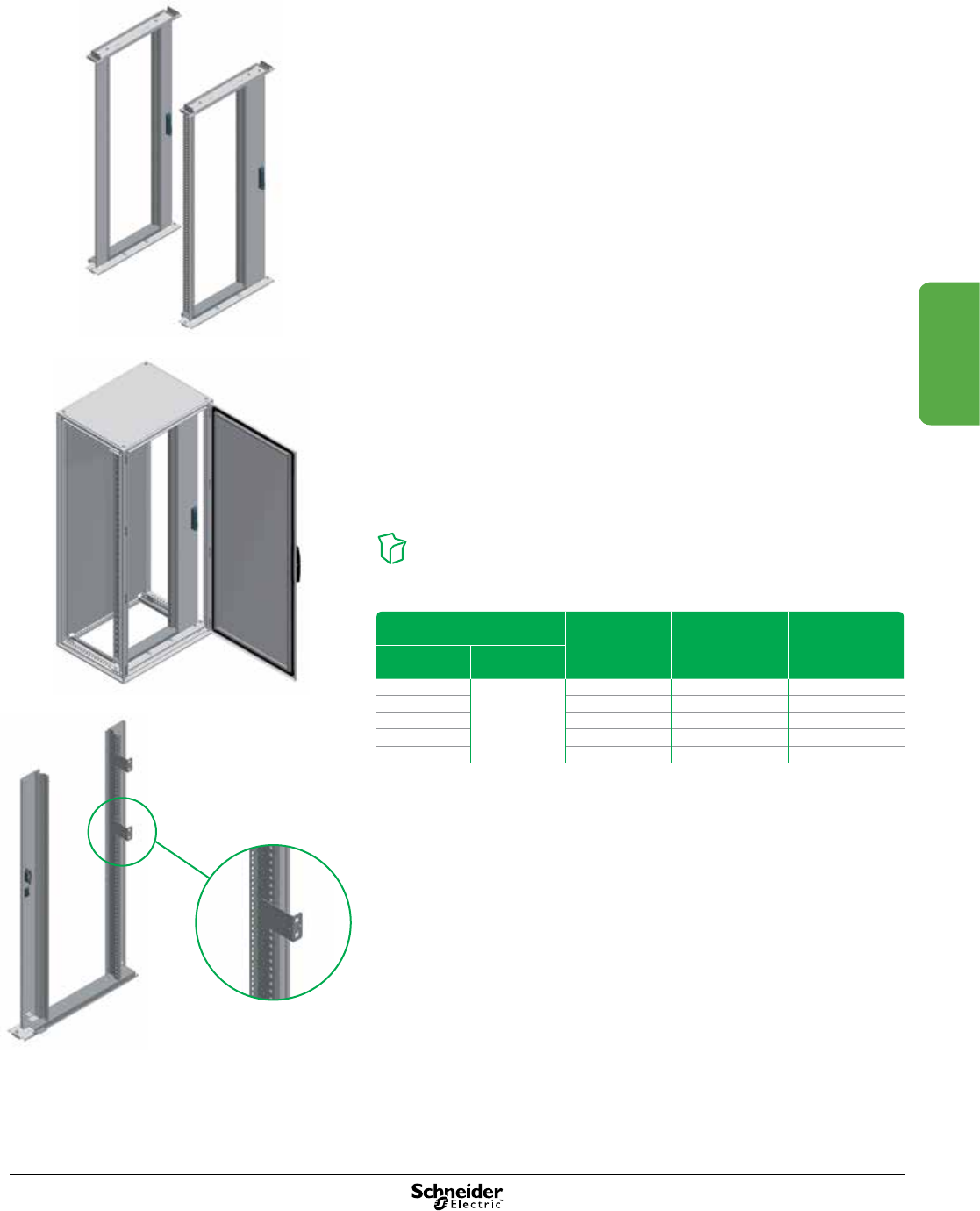 Schneider Electric