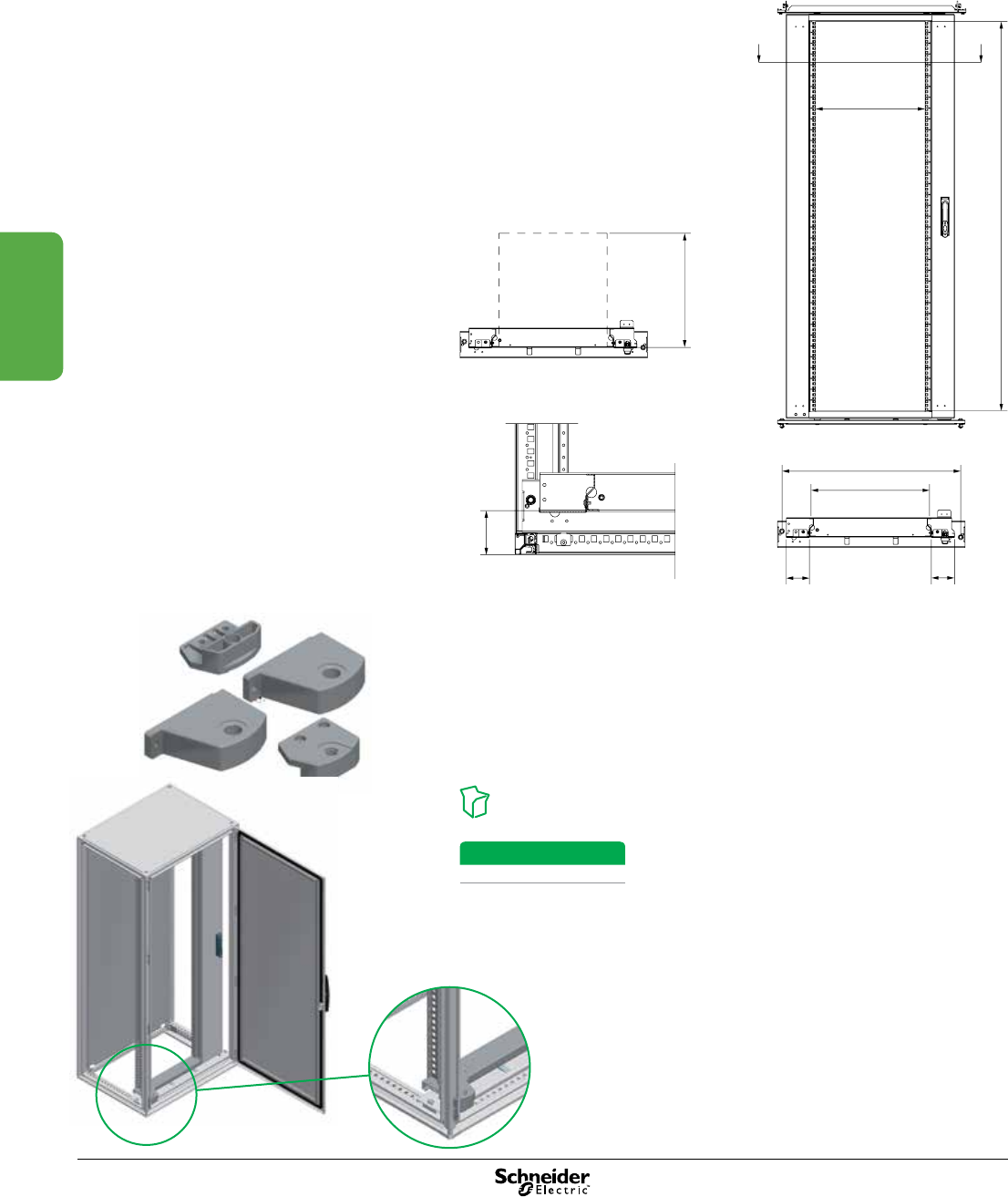 Schneider Electric