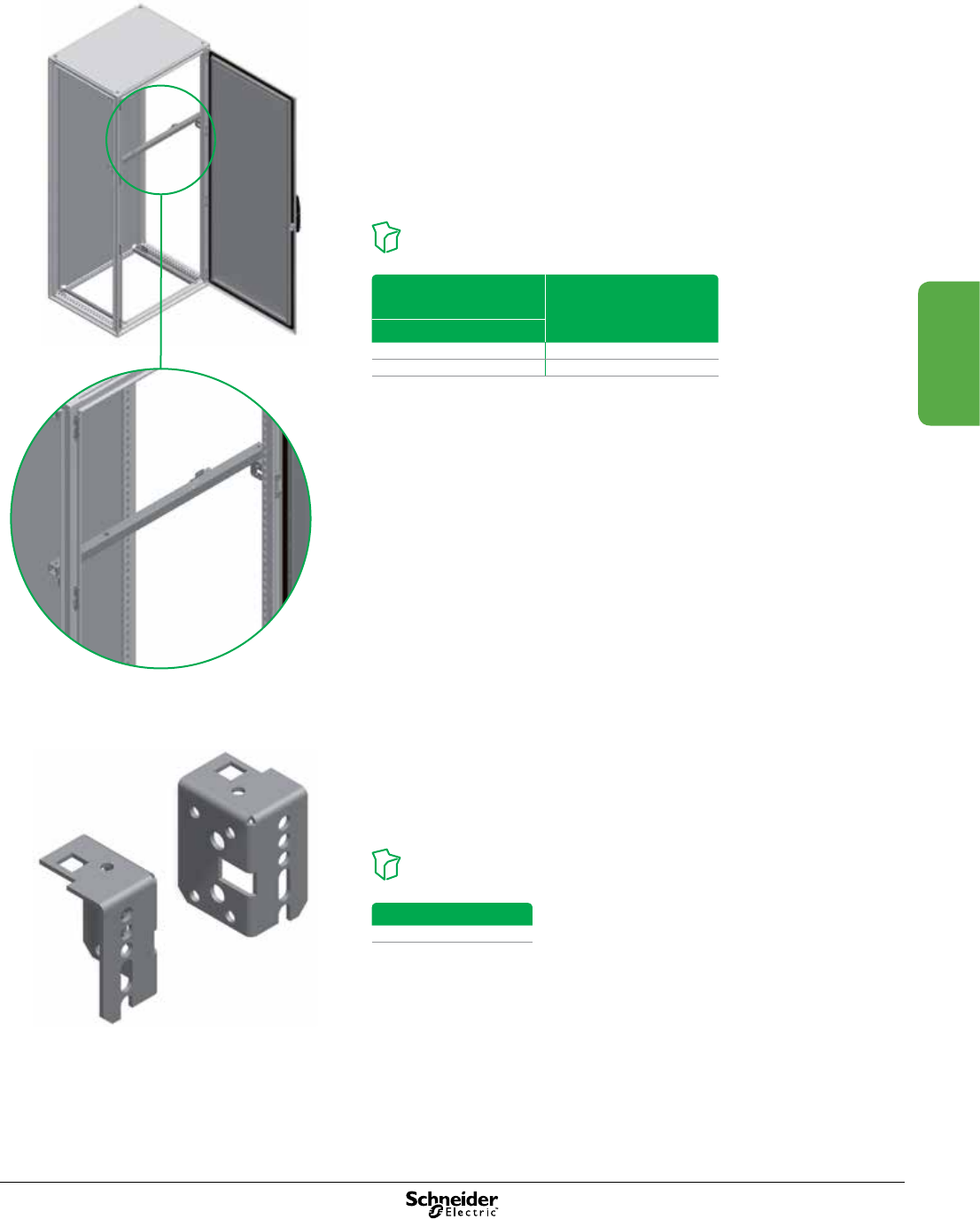 Schneider Electric