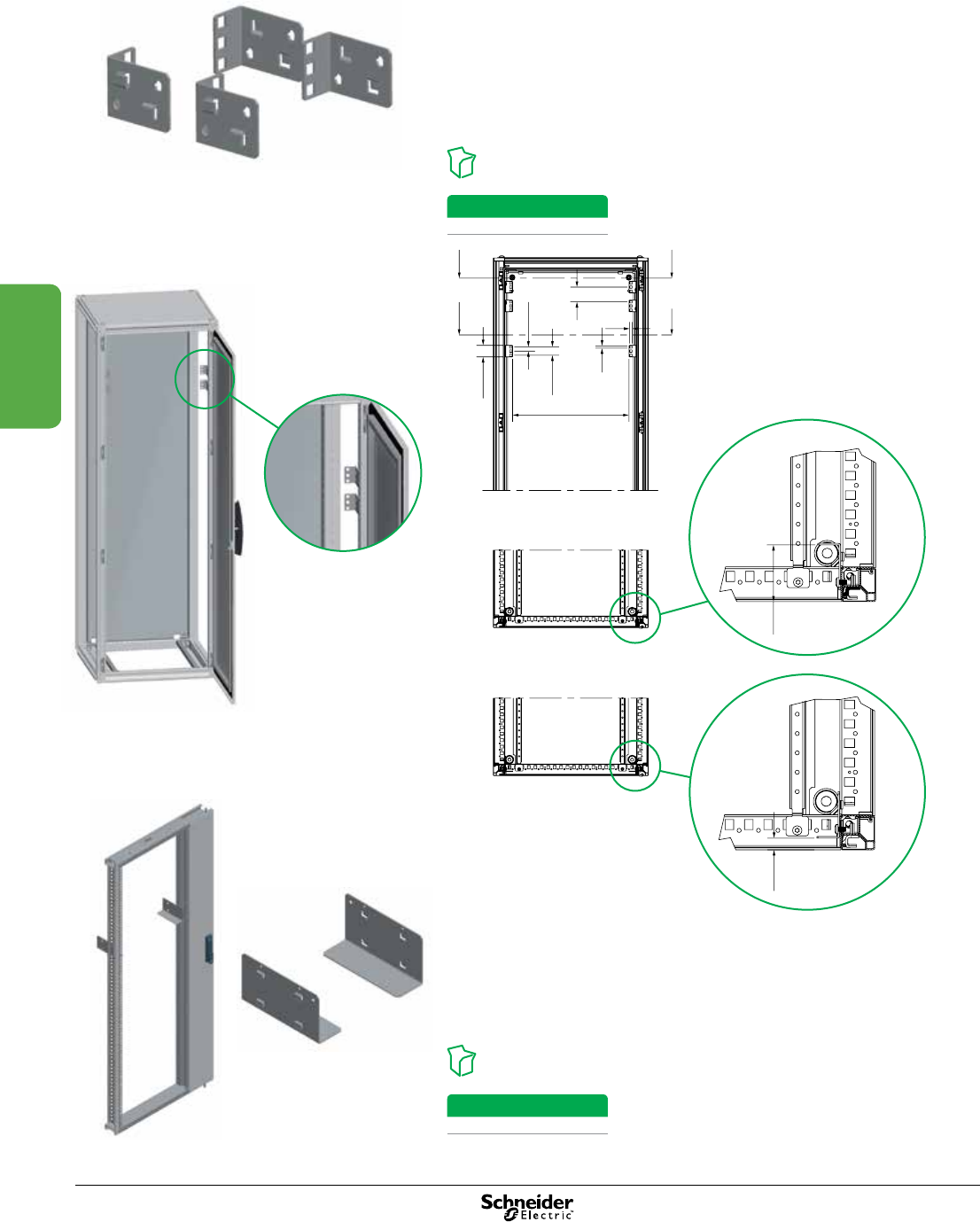 Schneider Electric