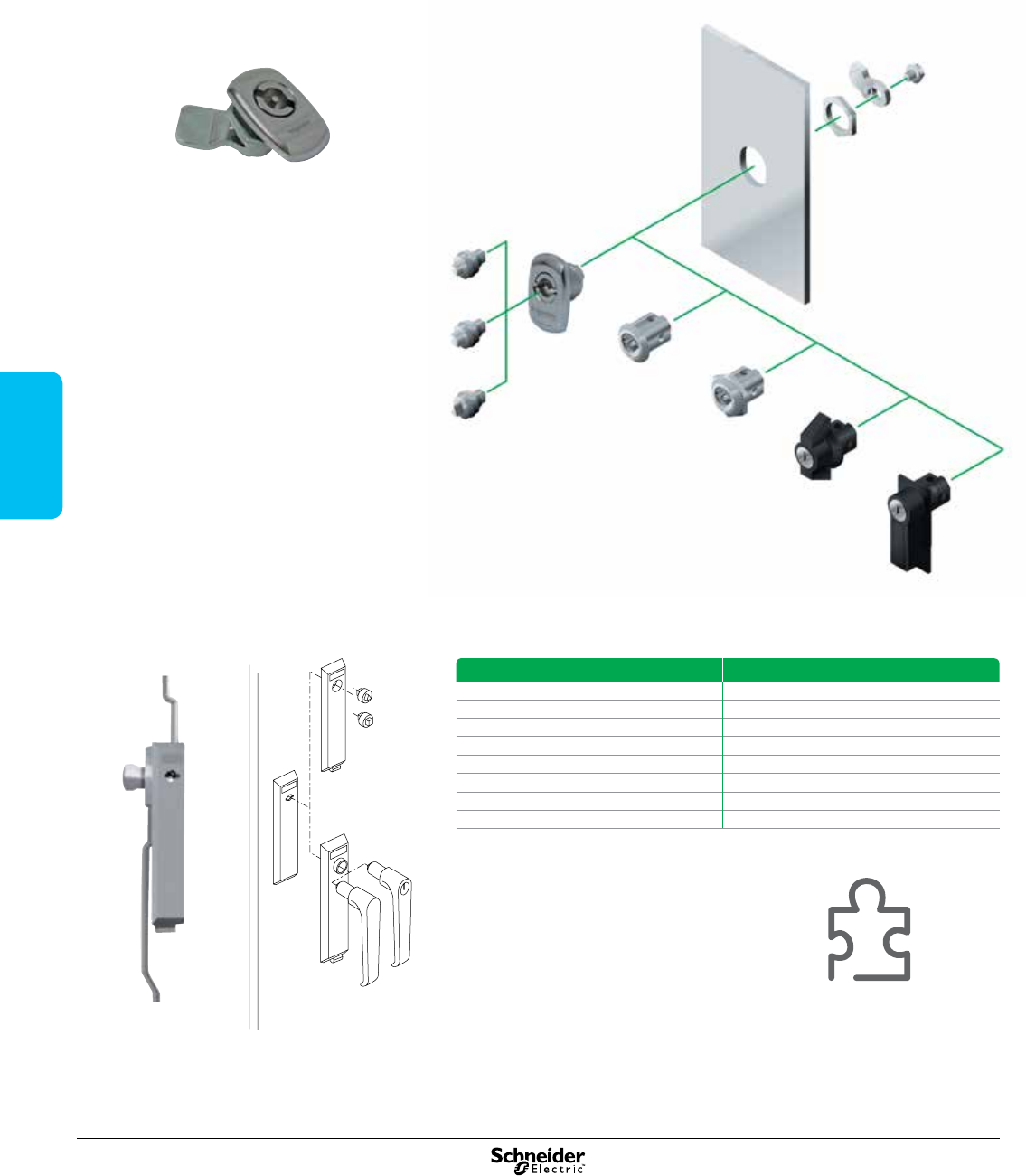 Schneider Electric