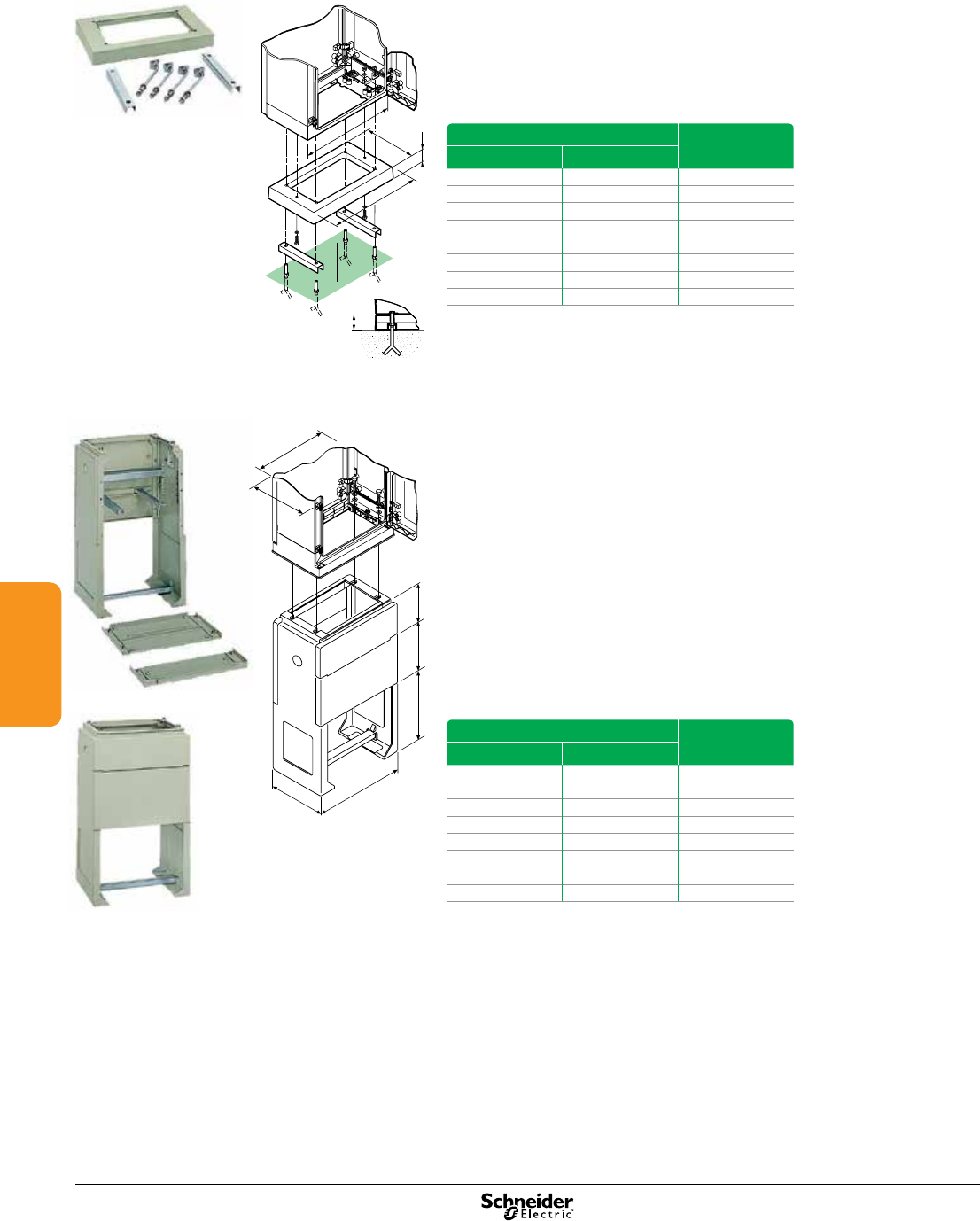 Schneider Electric