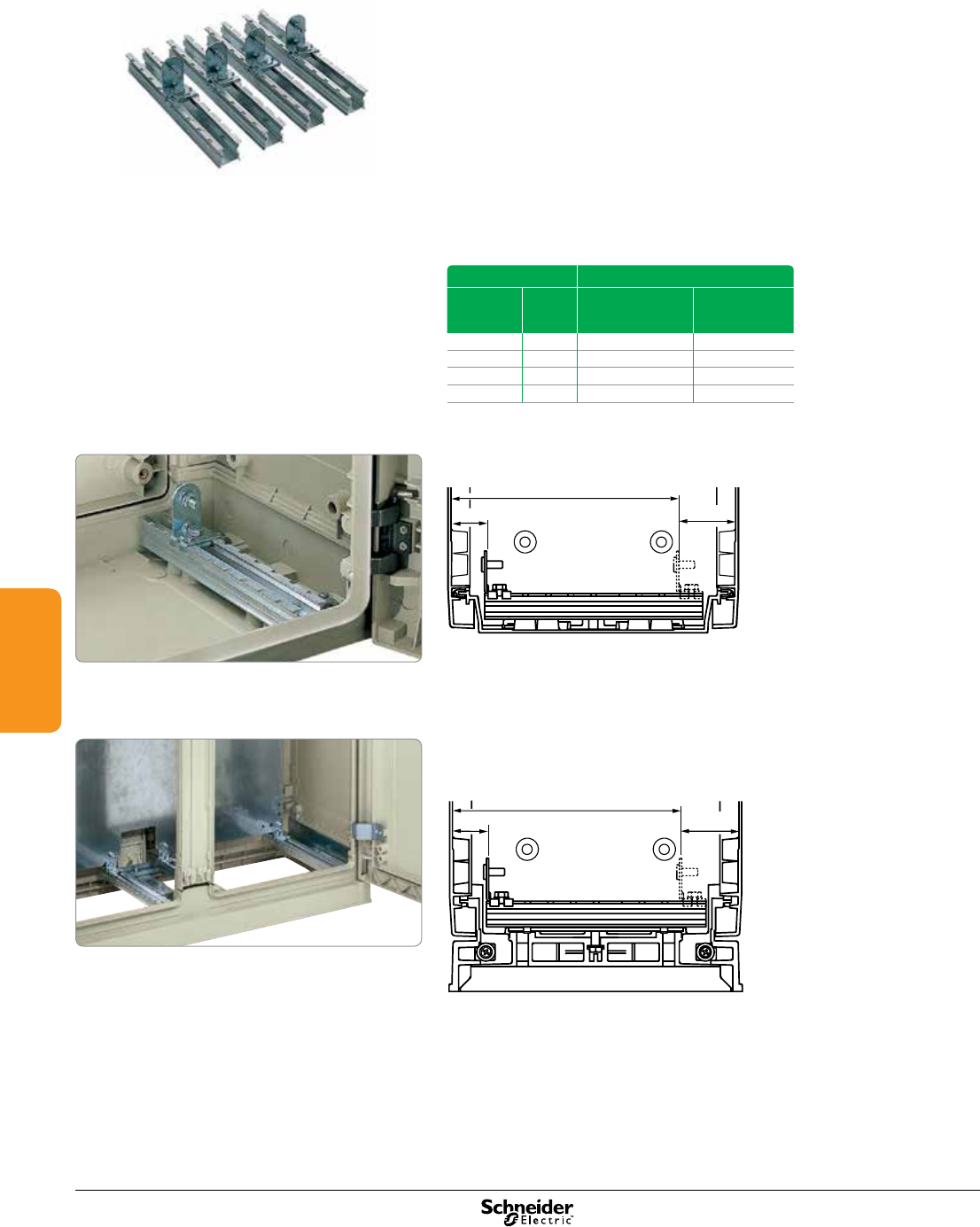 Schneider Electric