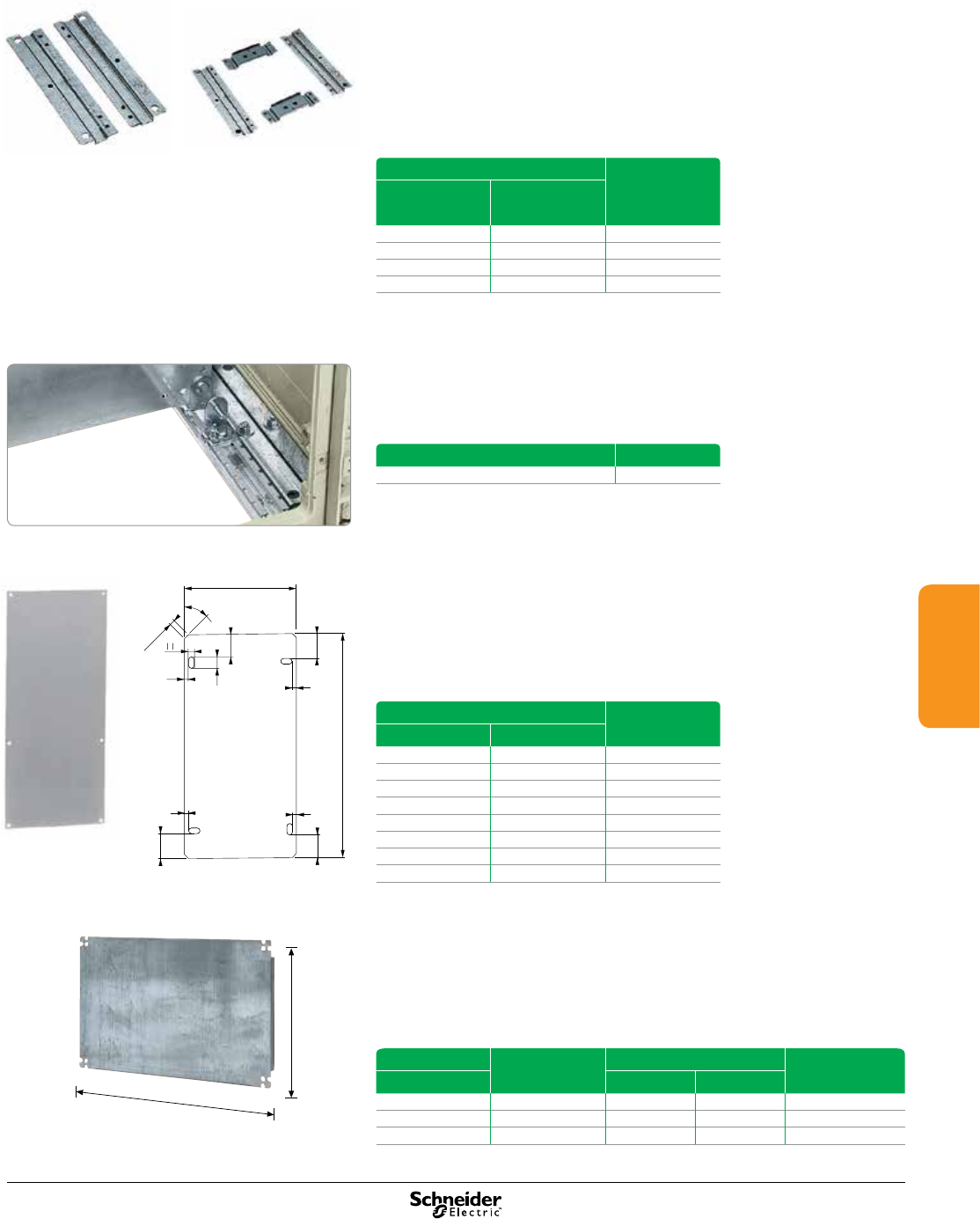 Schneider Electric