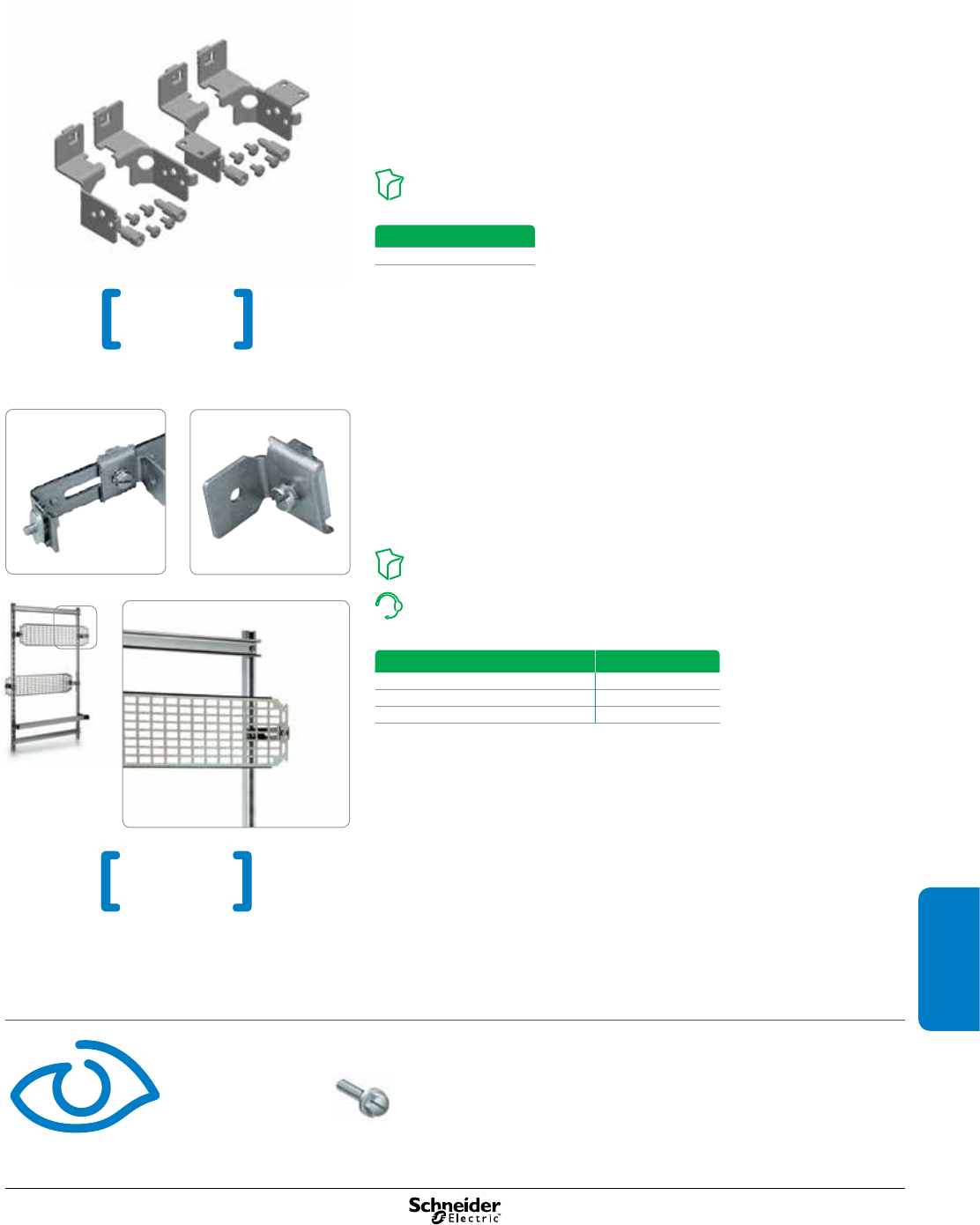 Schneider Electric