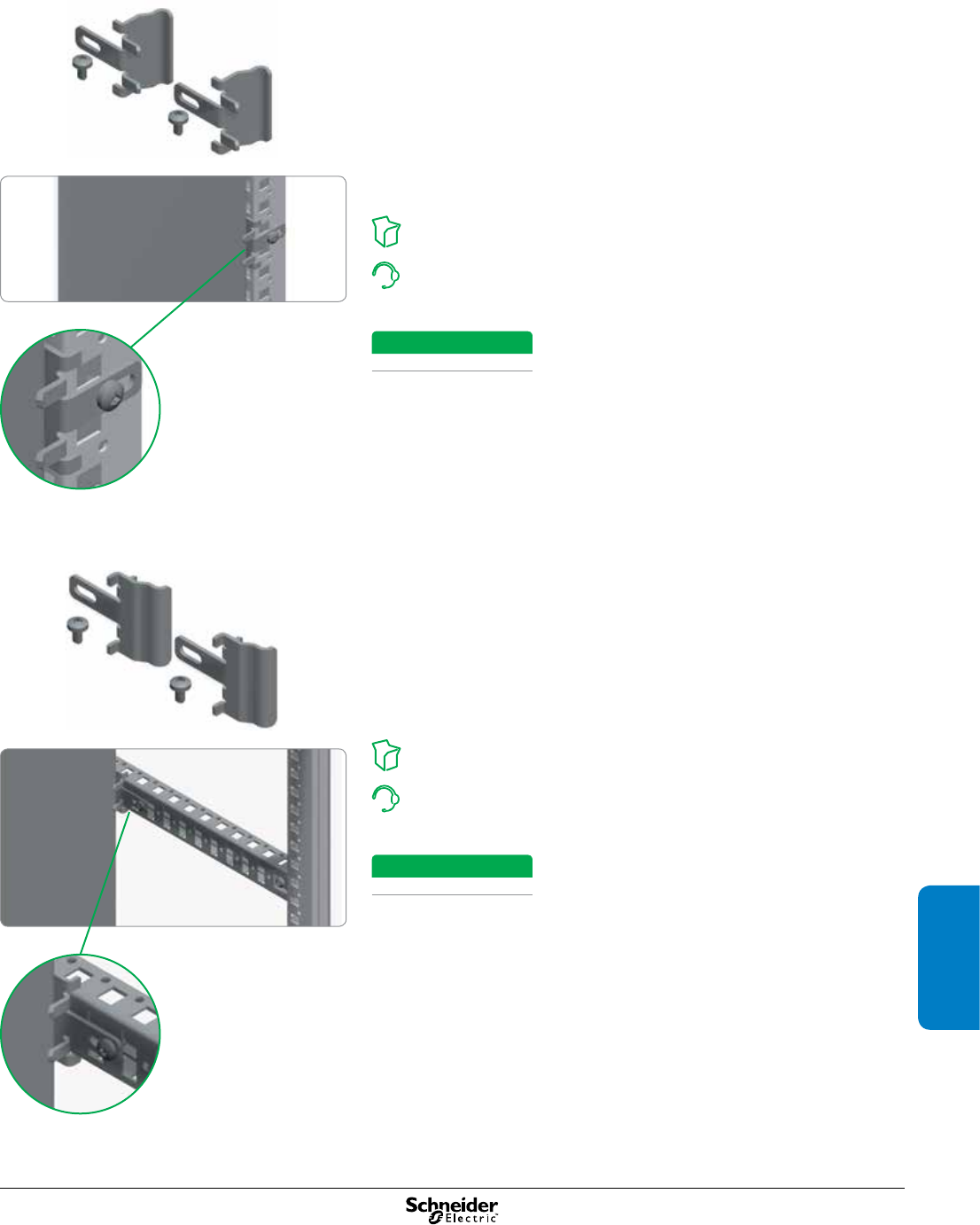 Schneider Electric