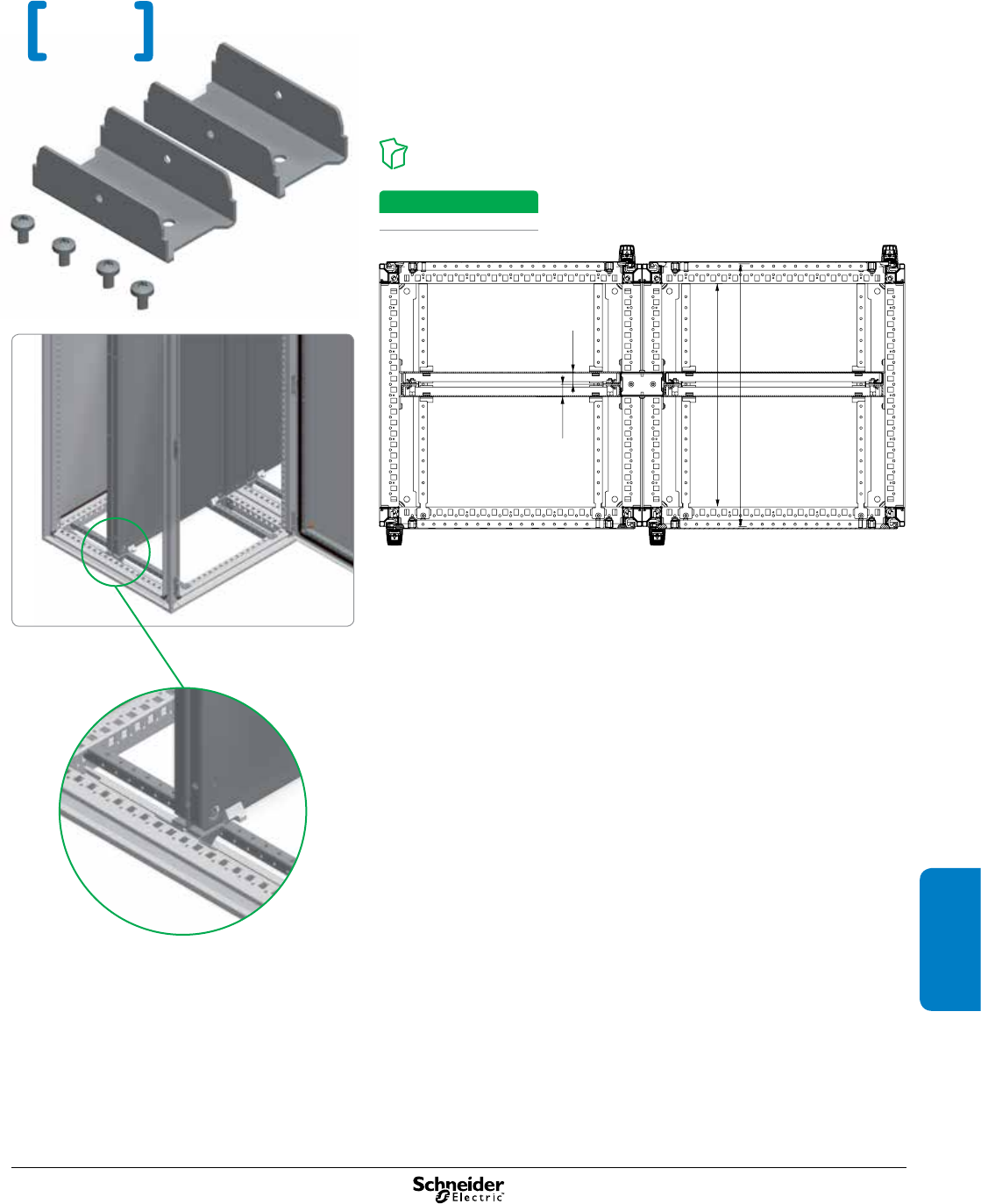 Schneider Electric