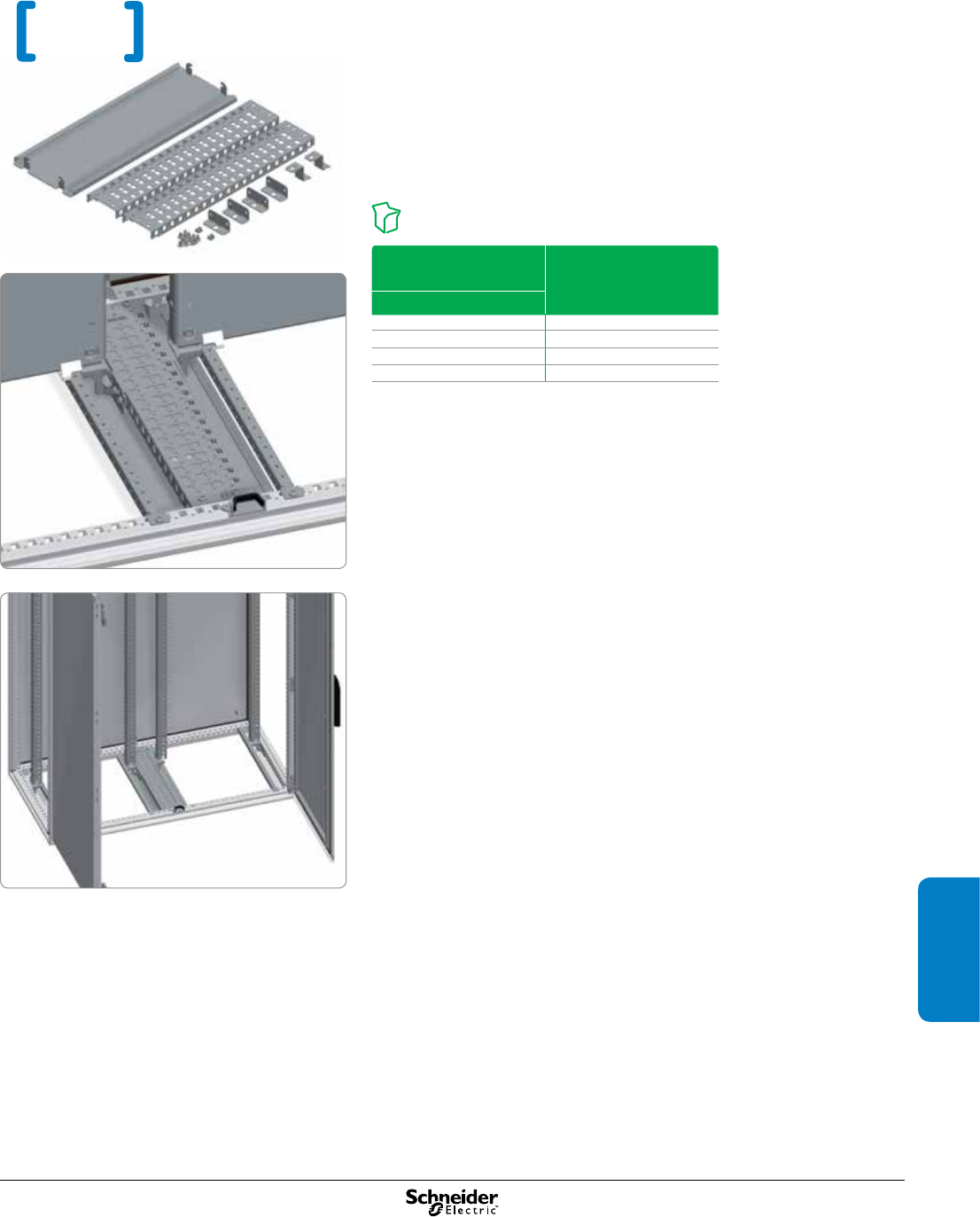 Schneider Electric