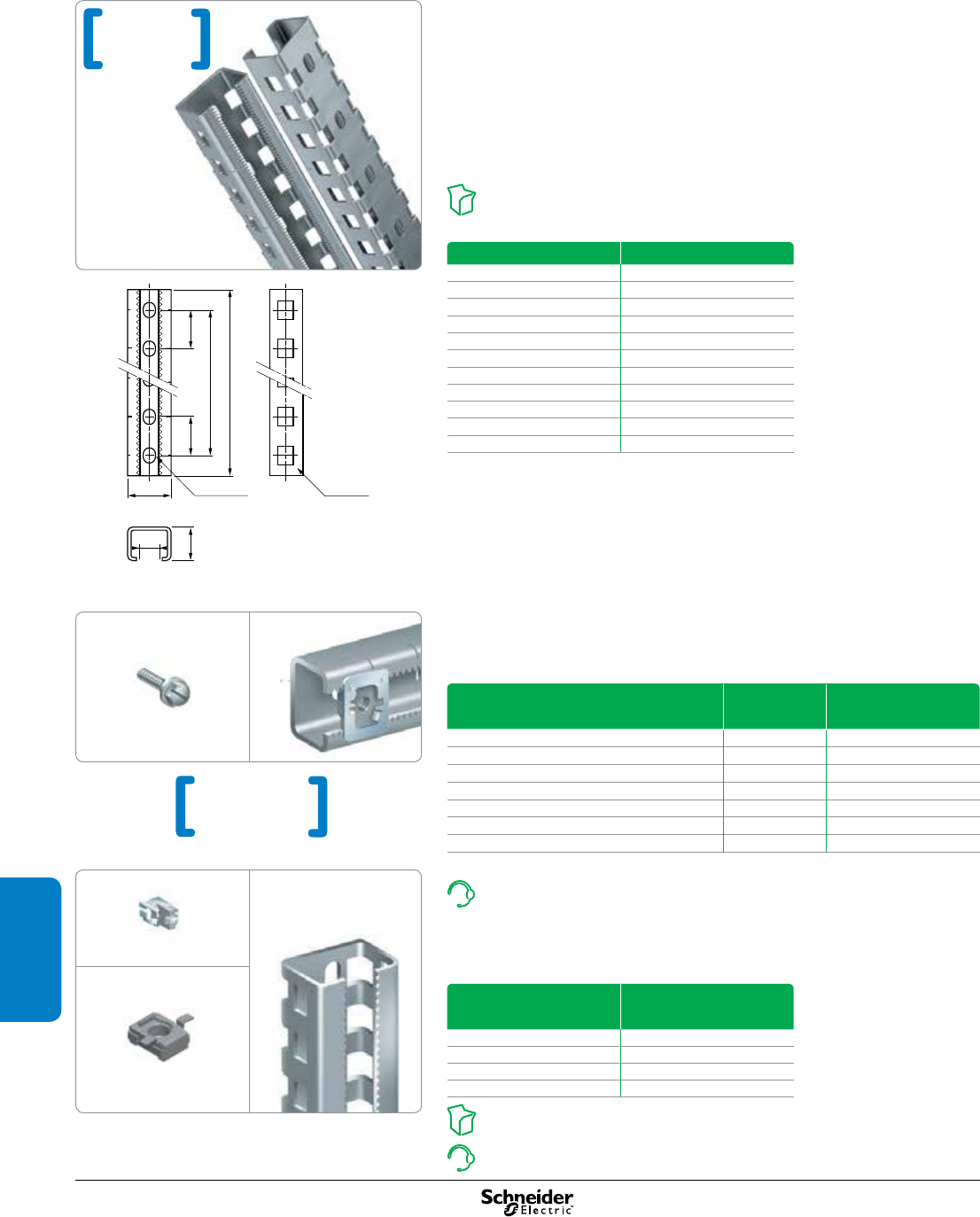 Schneider Electric