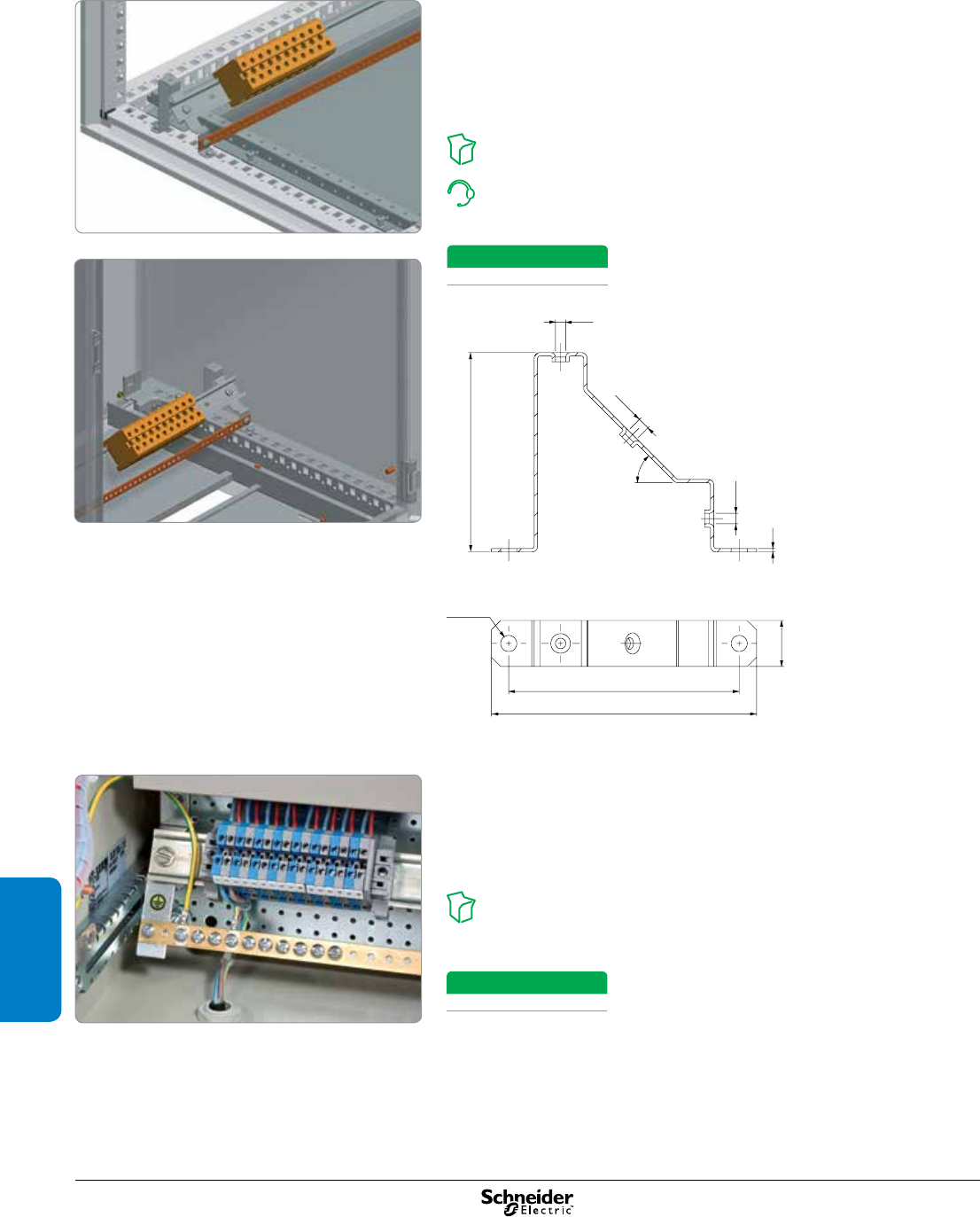 Schneider Electric