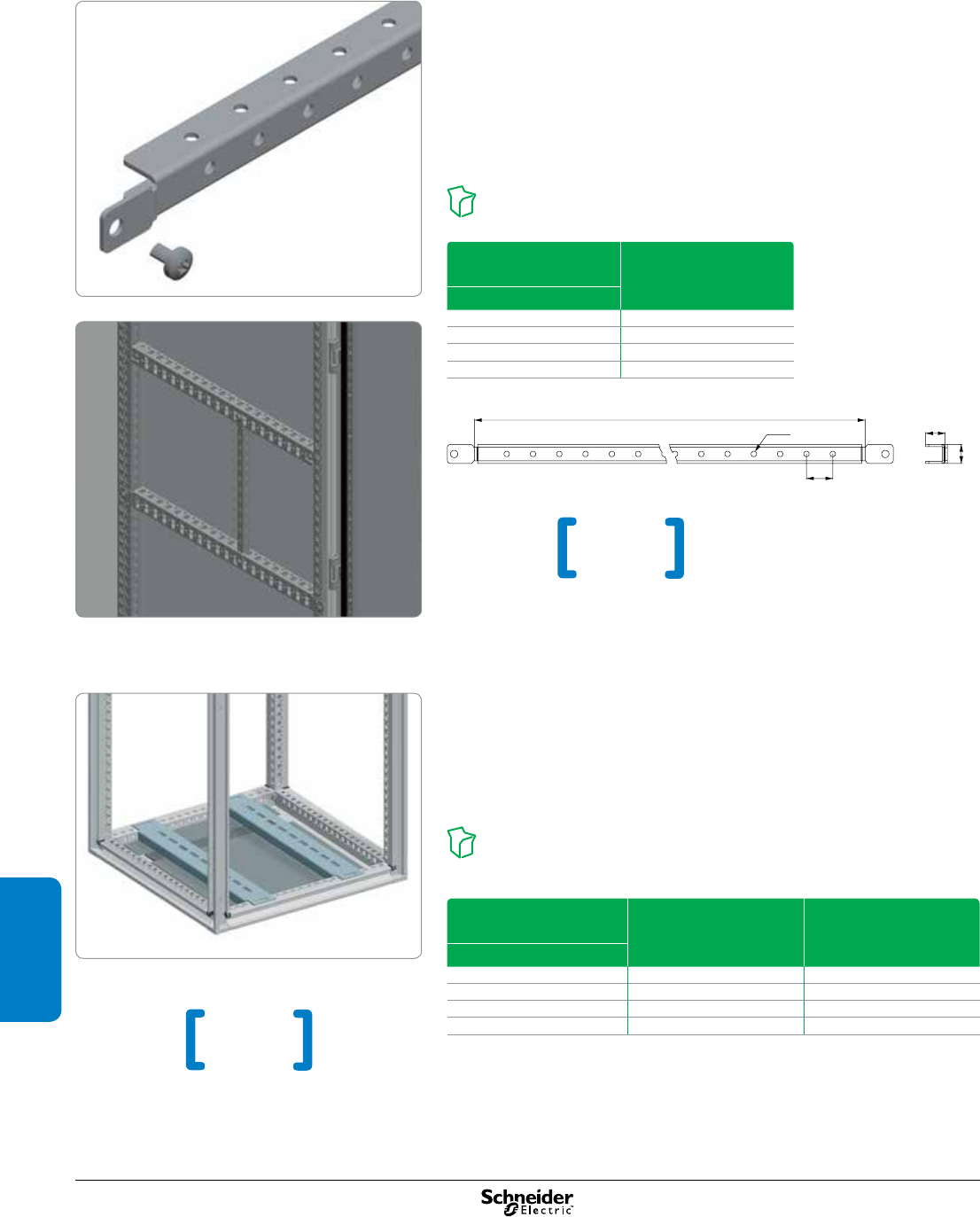 Schneider
Electric