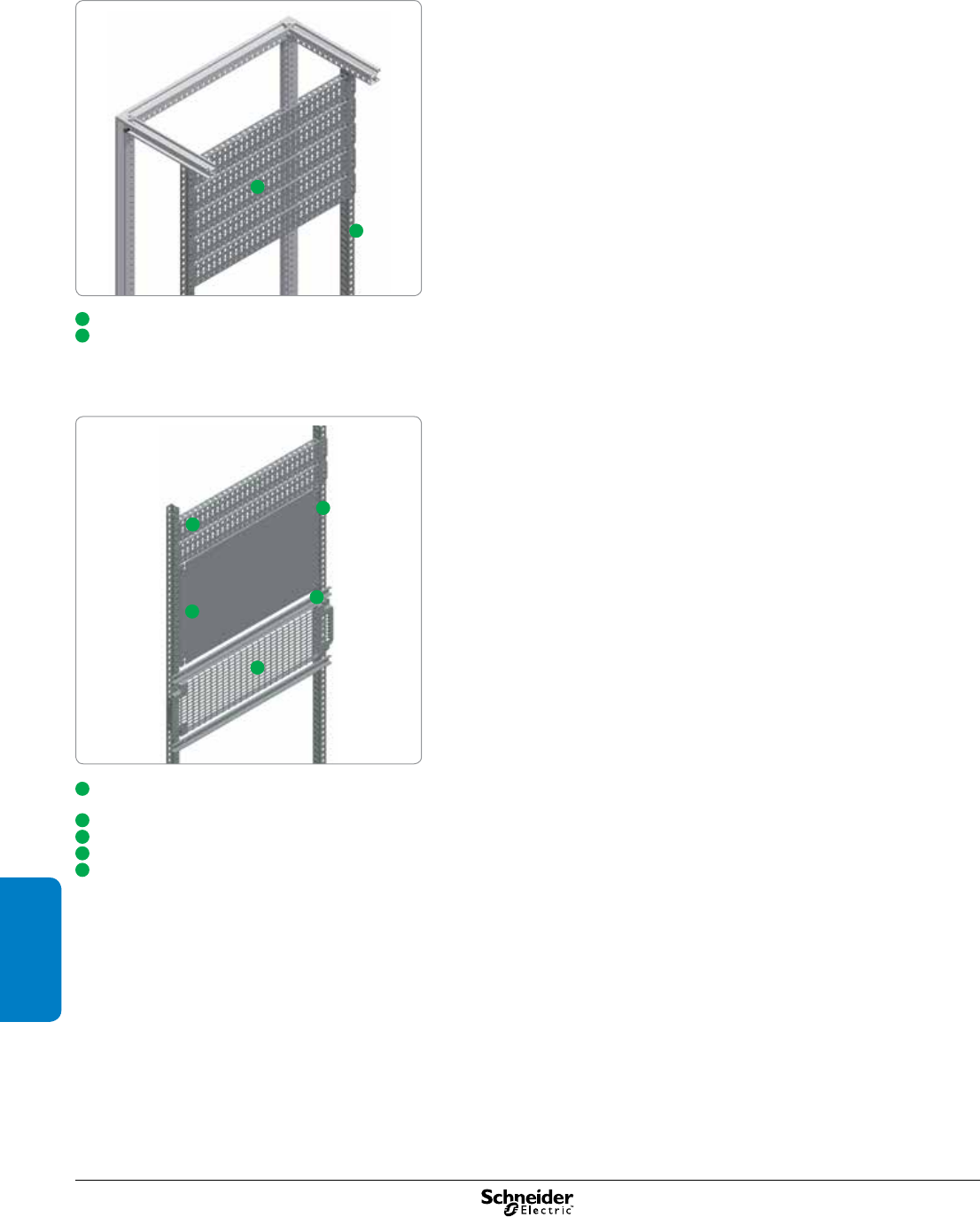 Schneider Electric