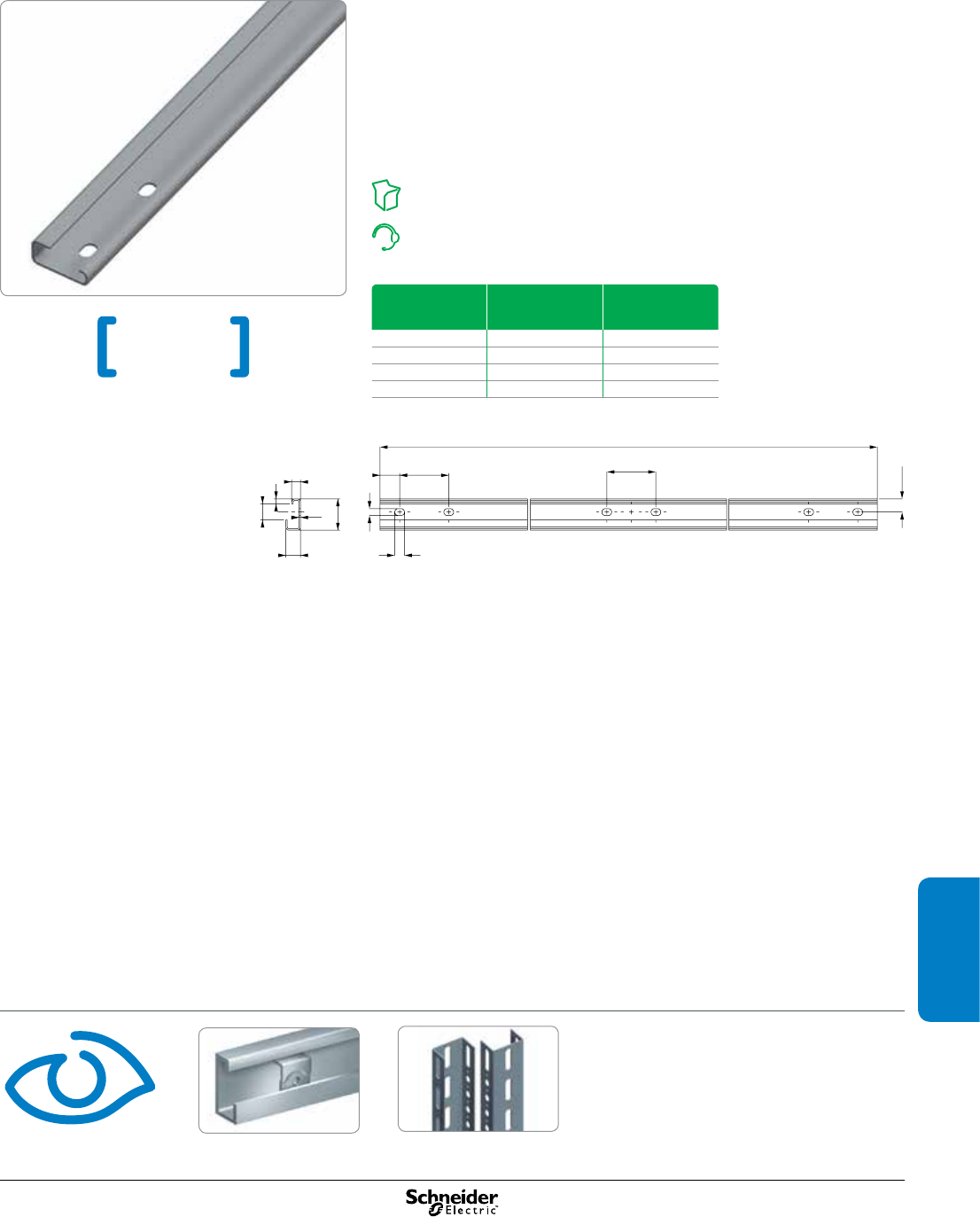 Schneider
Electric