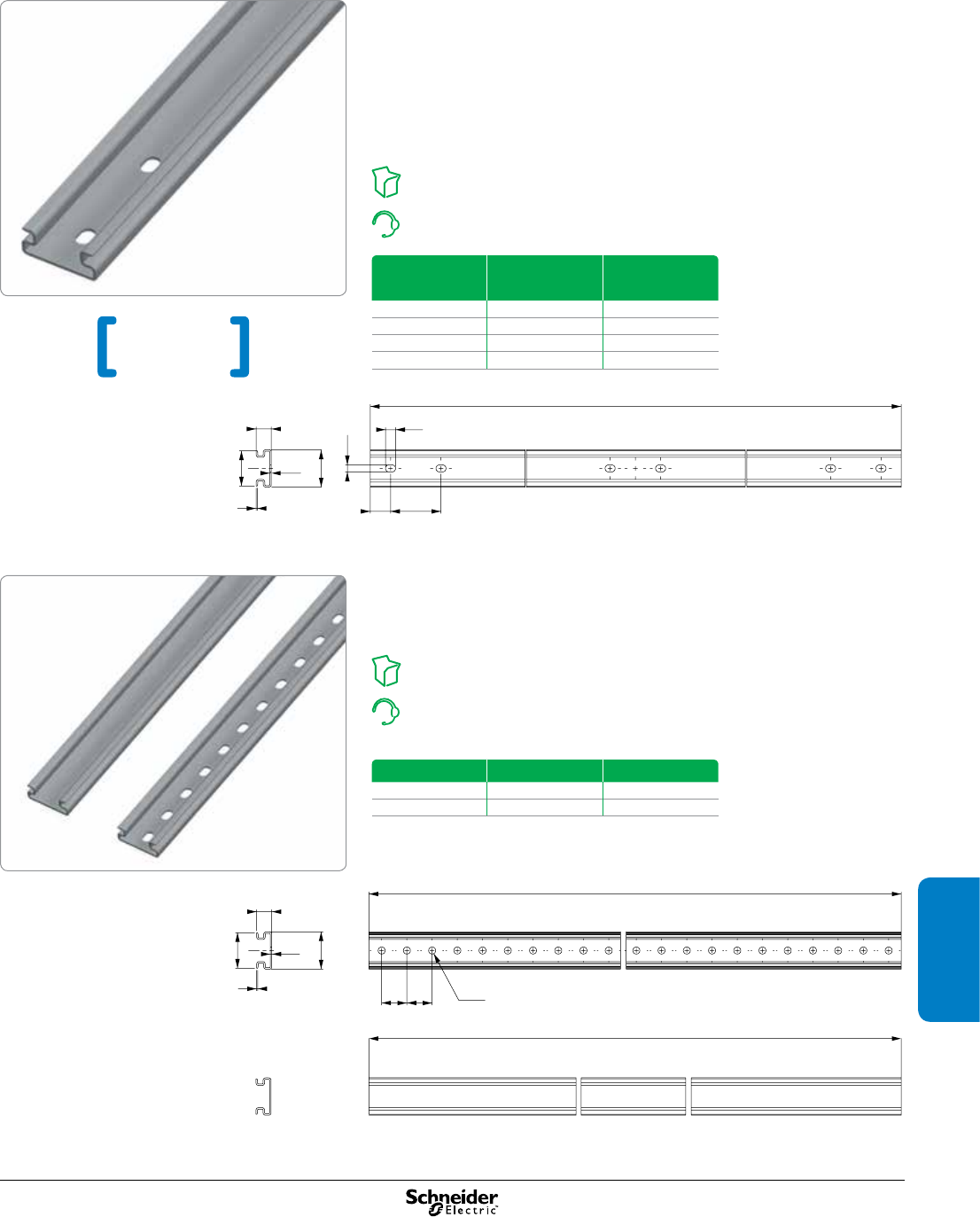 Schneider Electric