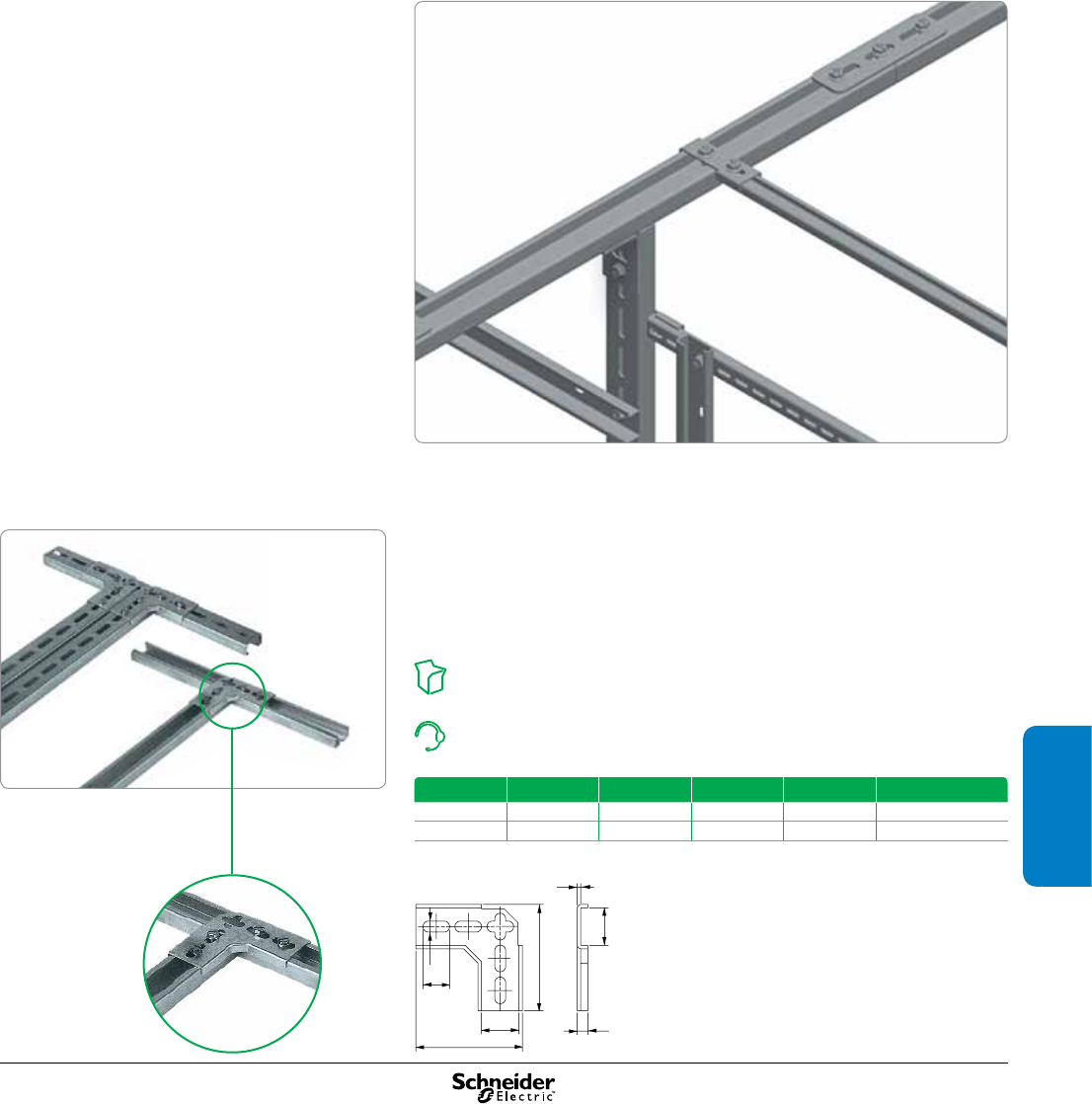 Schneider Electric