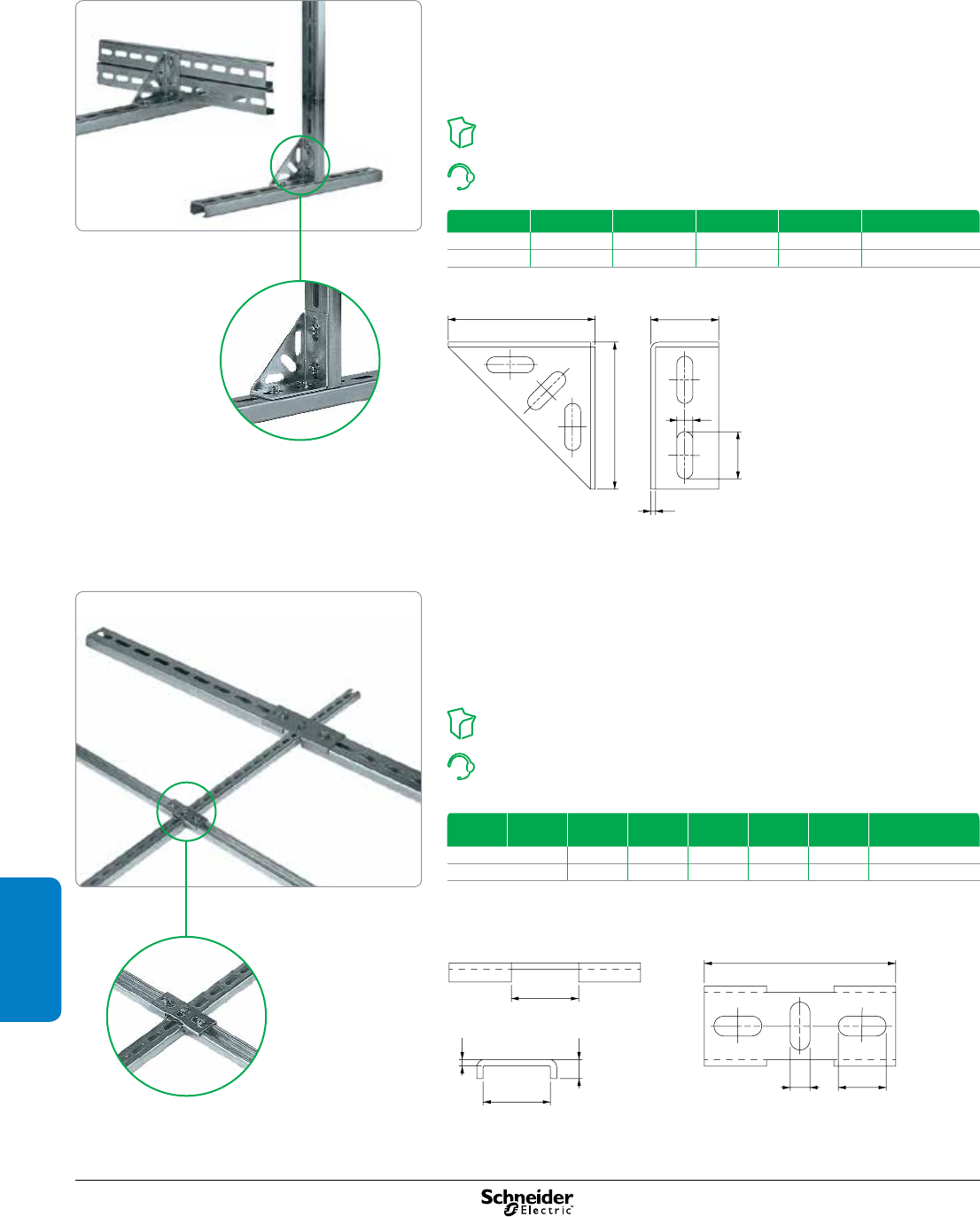 Schneider Electric