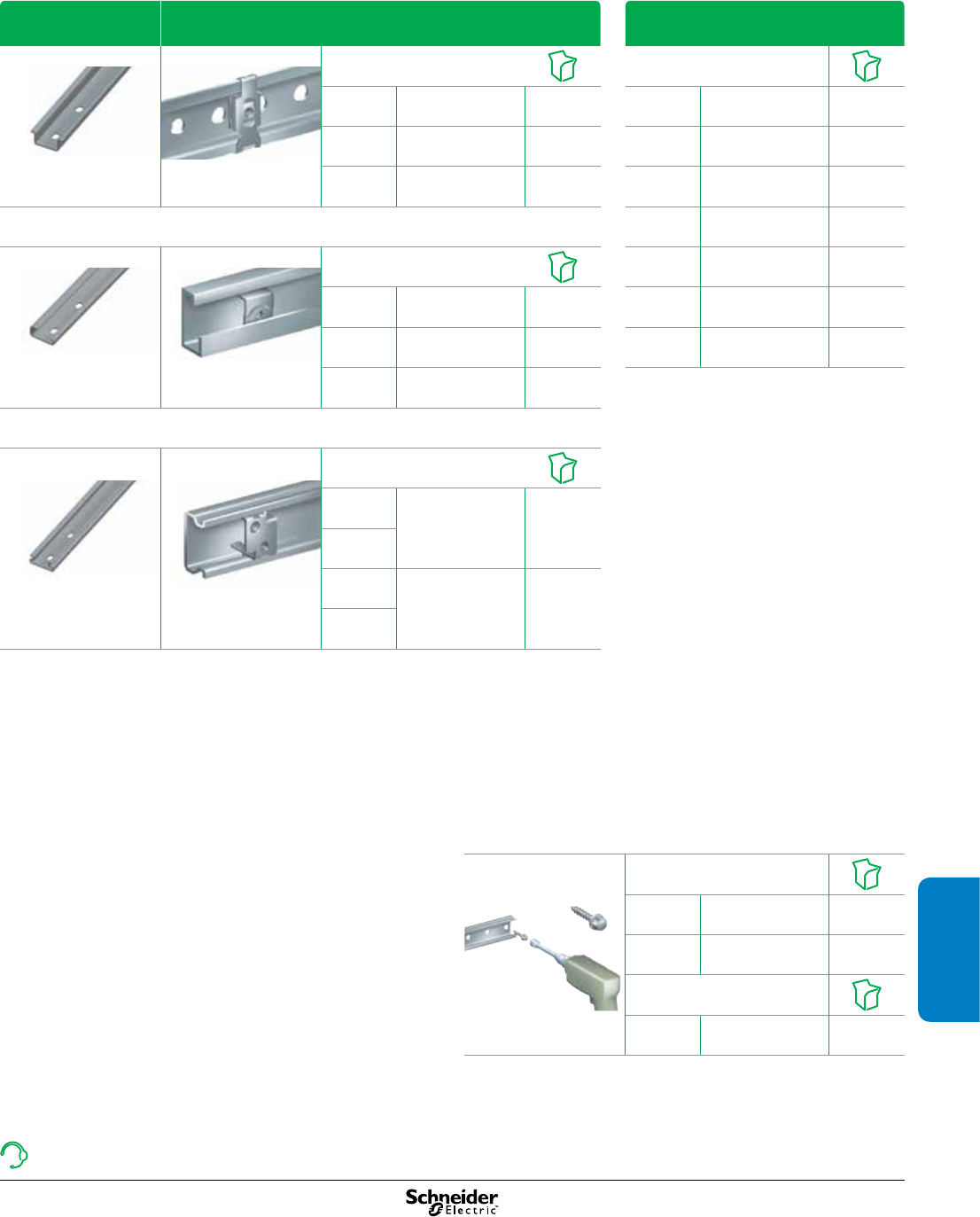 Schneider Electric