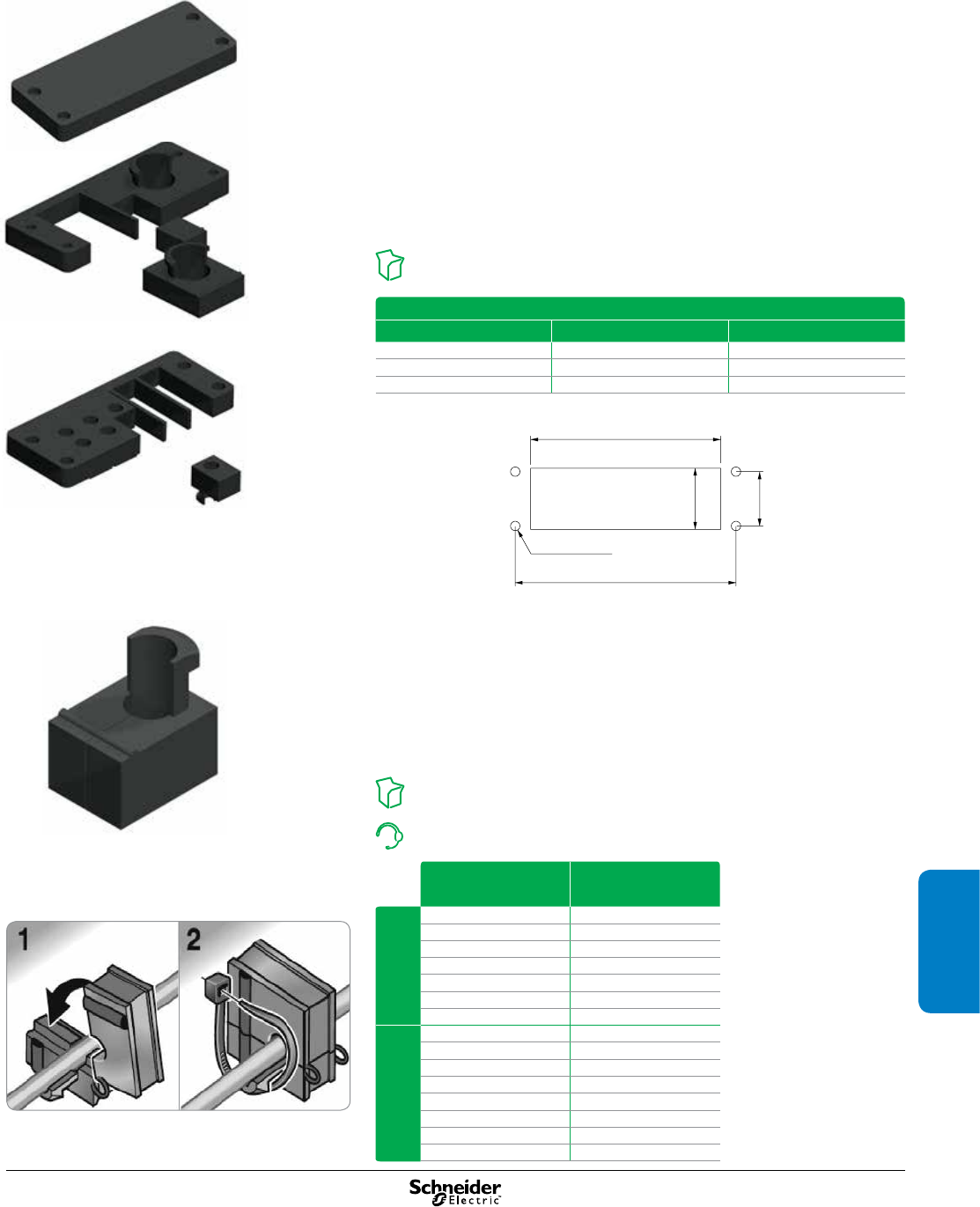 1

2

Schneider Electric