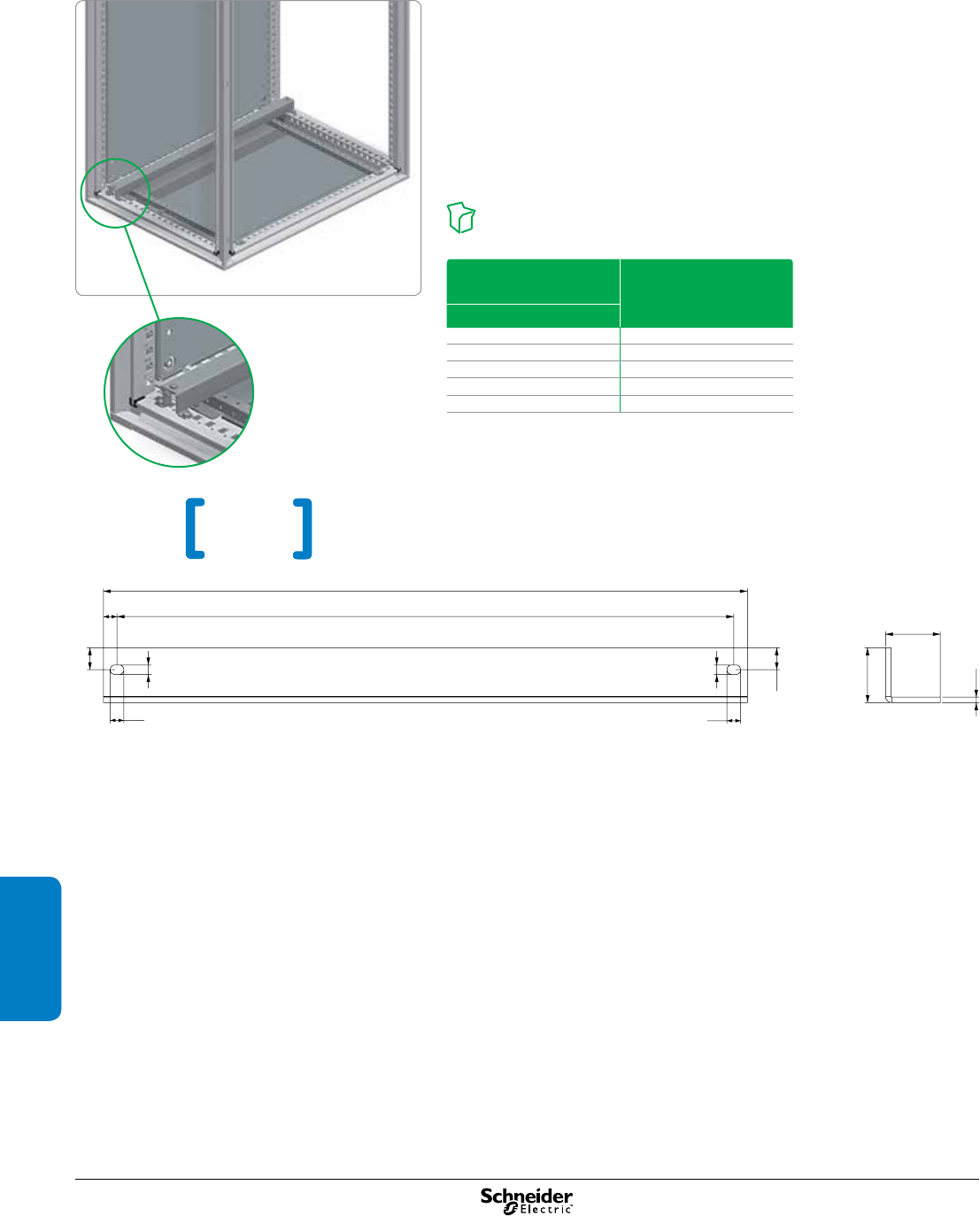 Schneider Electric