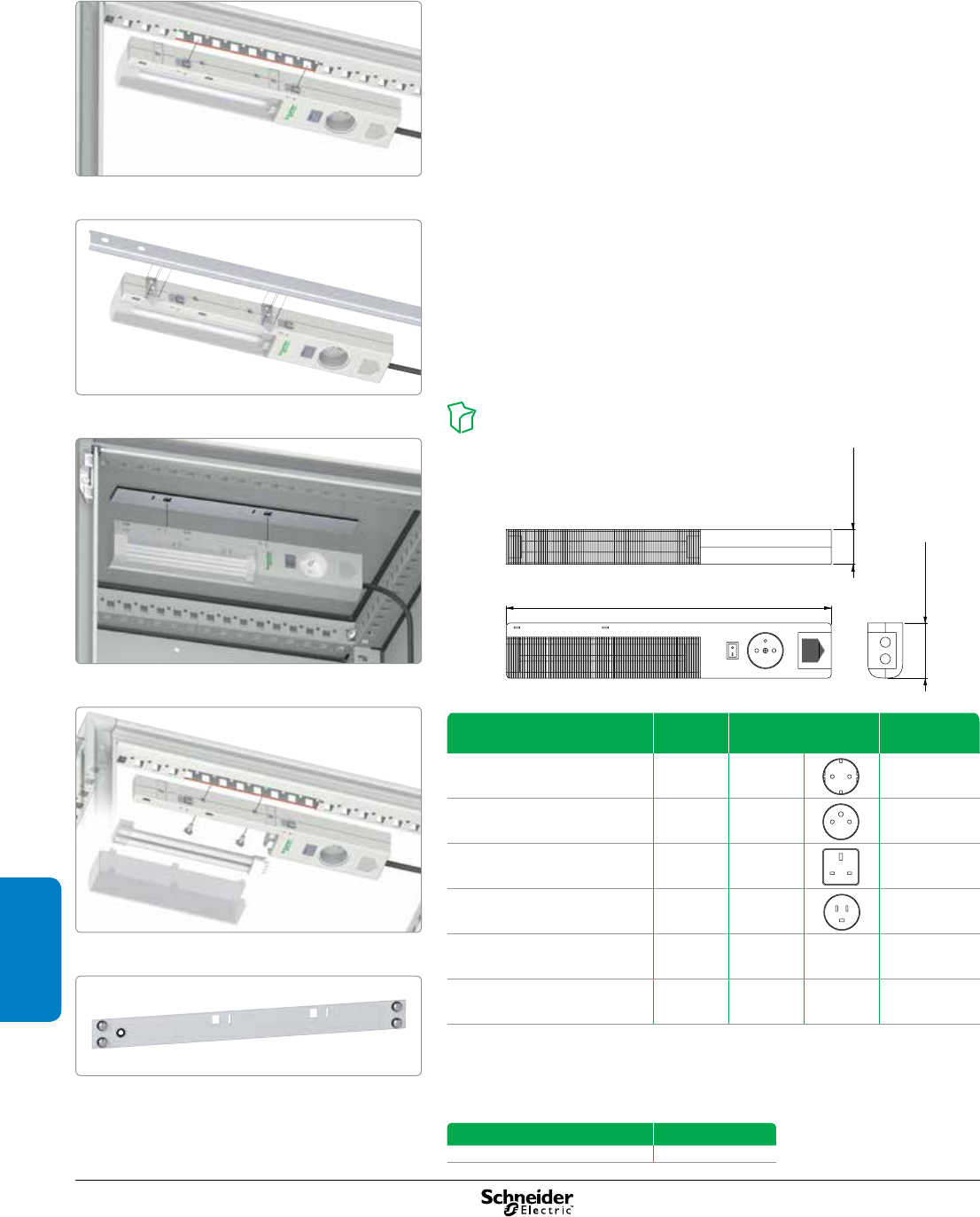 Schneider Electric