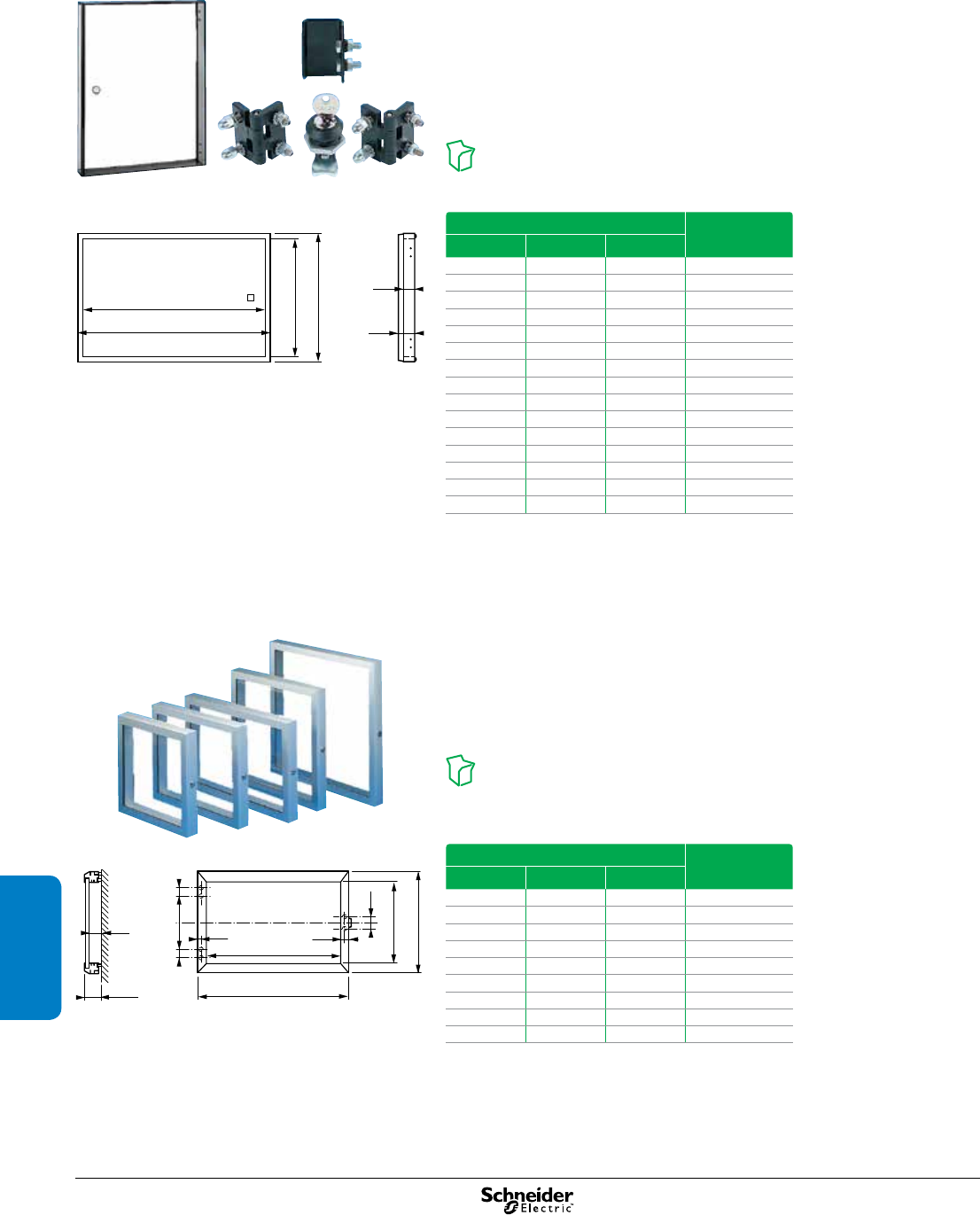 Schneider Electric