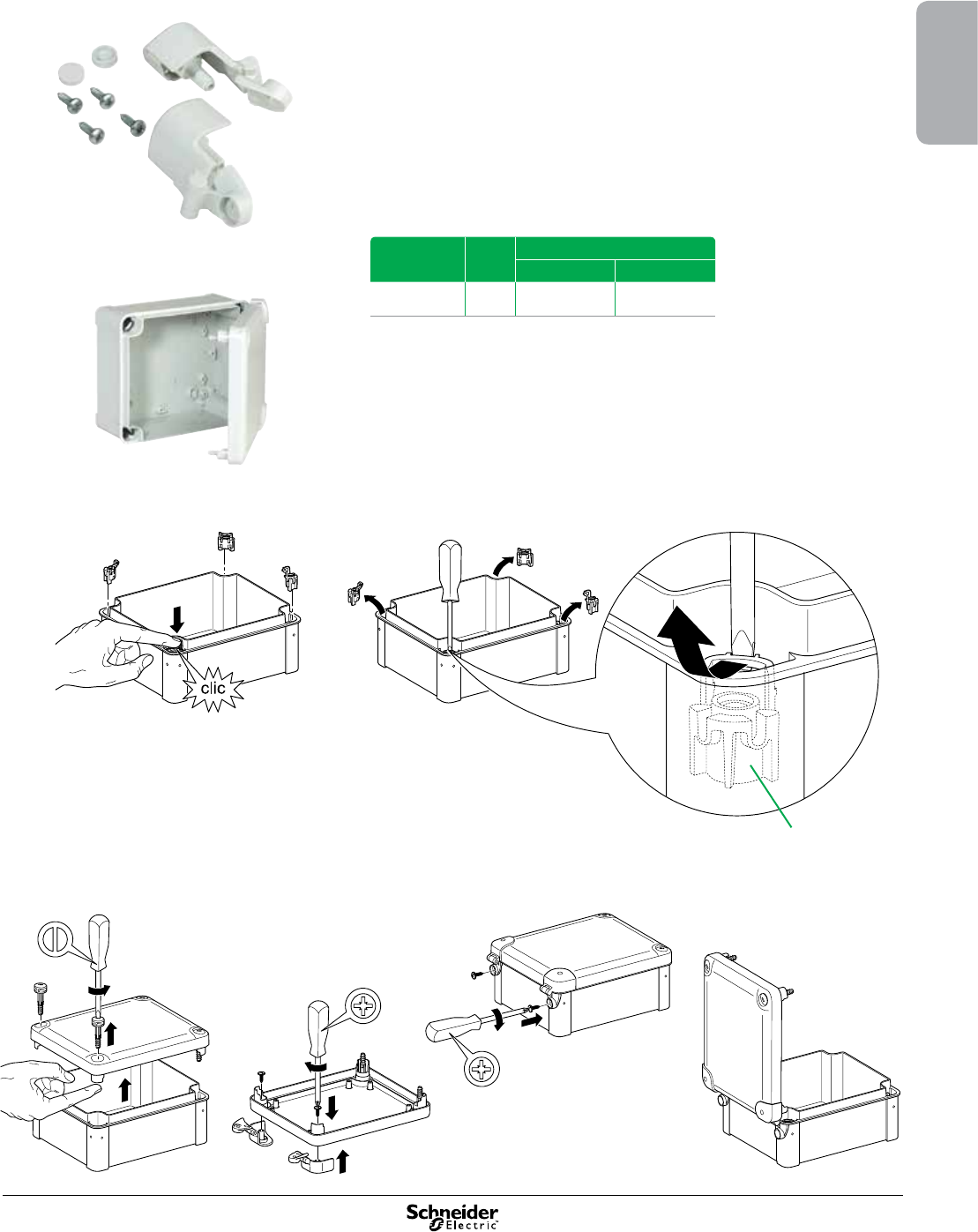 clic

Schneider Electric