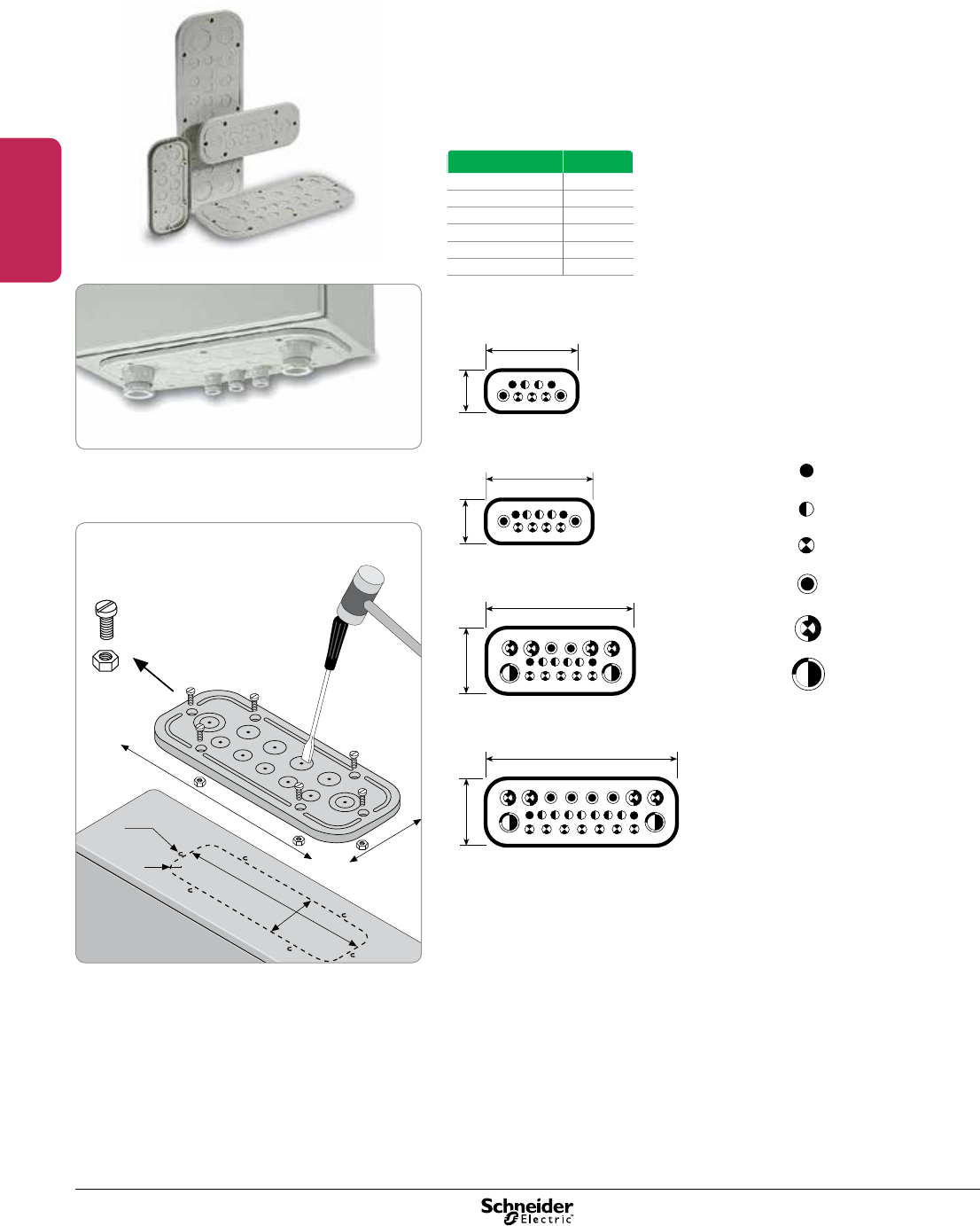 Schneider
Electric