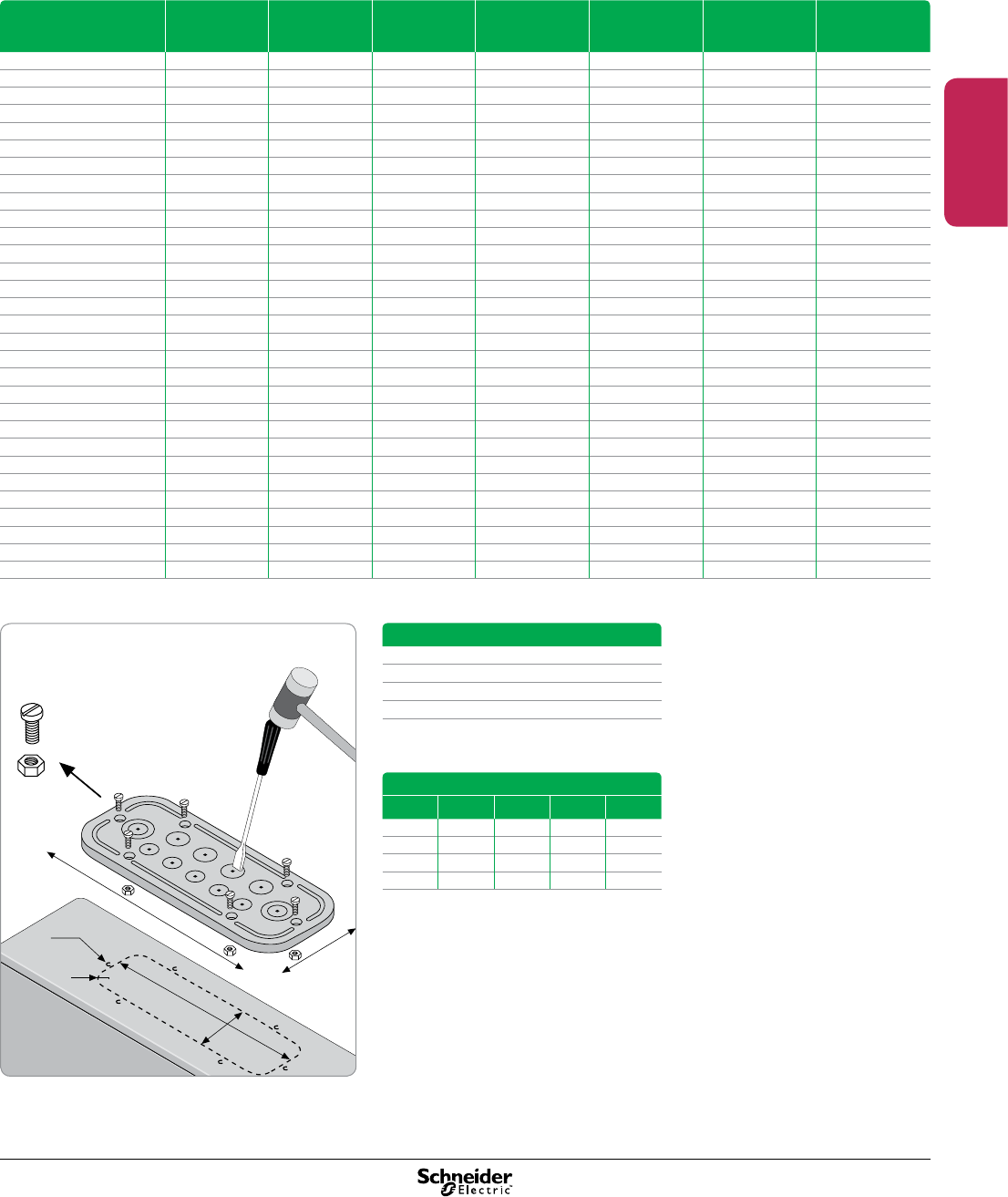 Schneider Electric