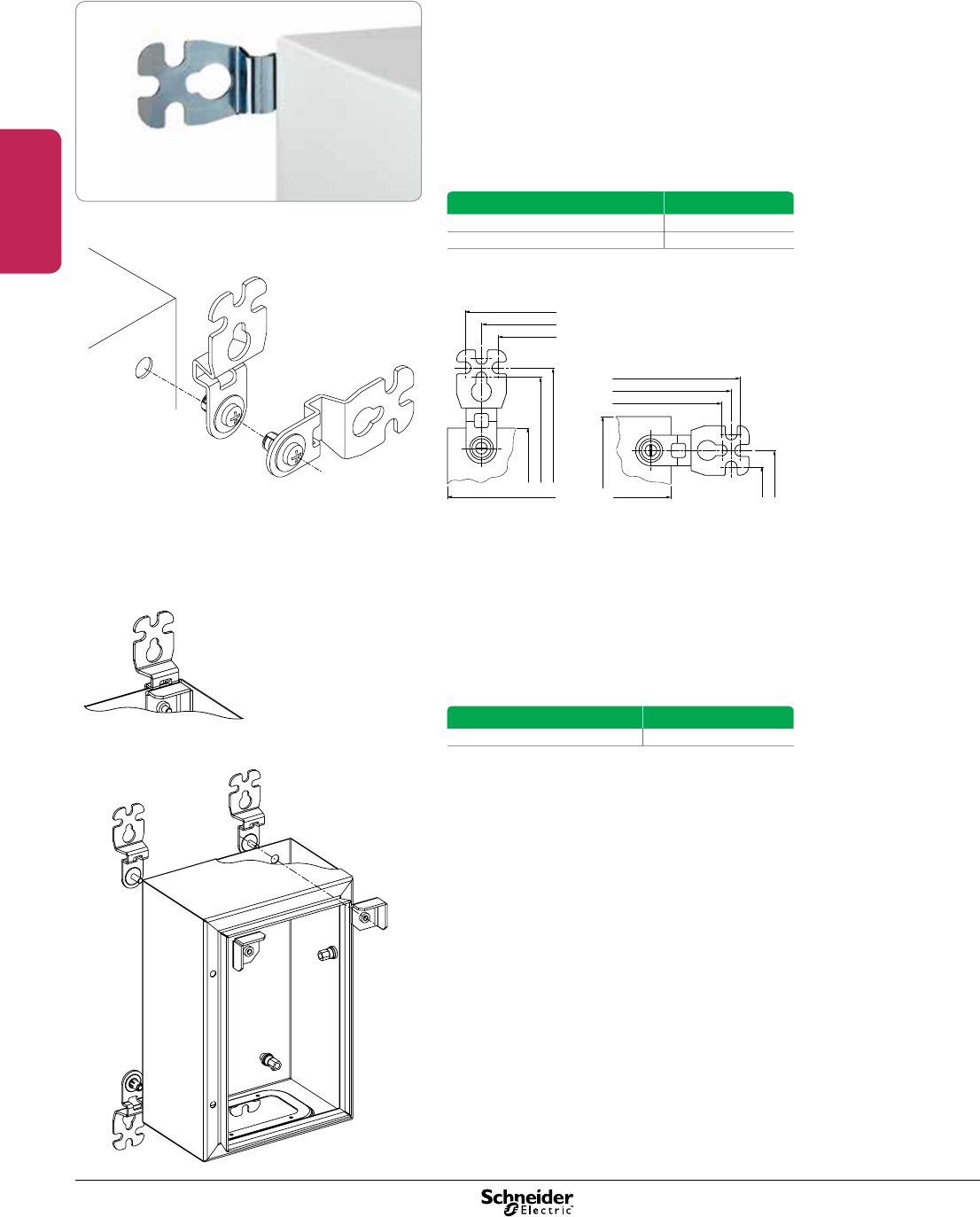 Schneider Electric