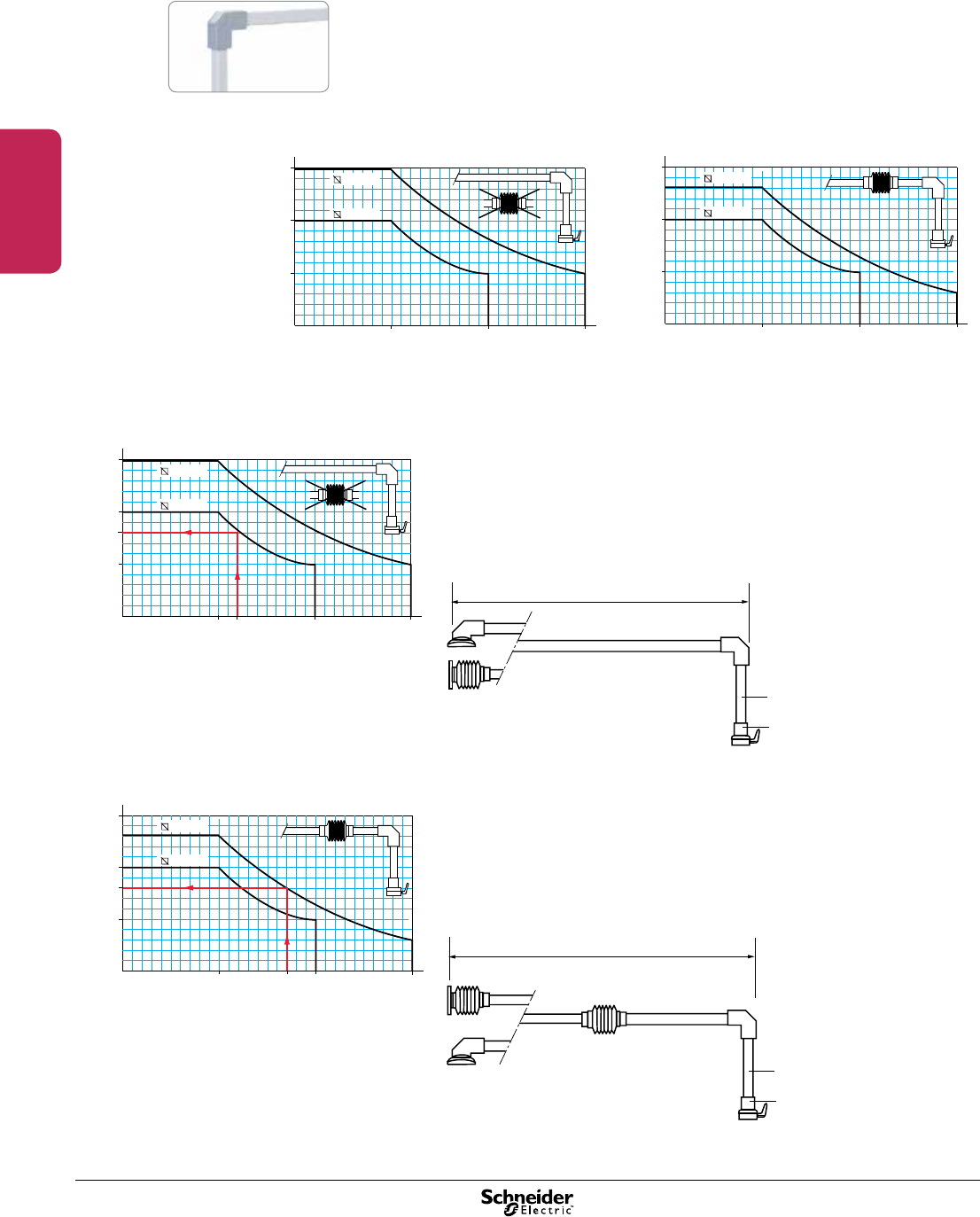 Schneider Electric