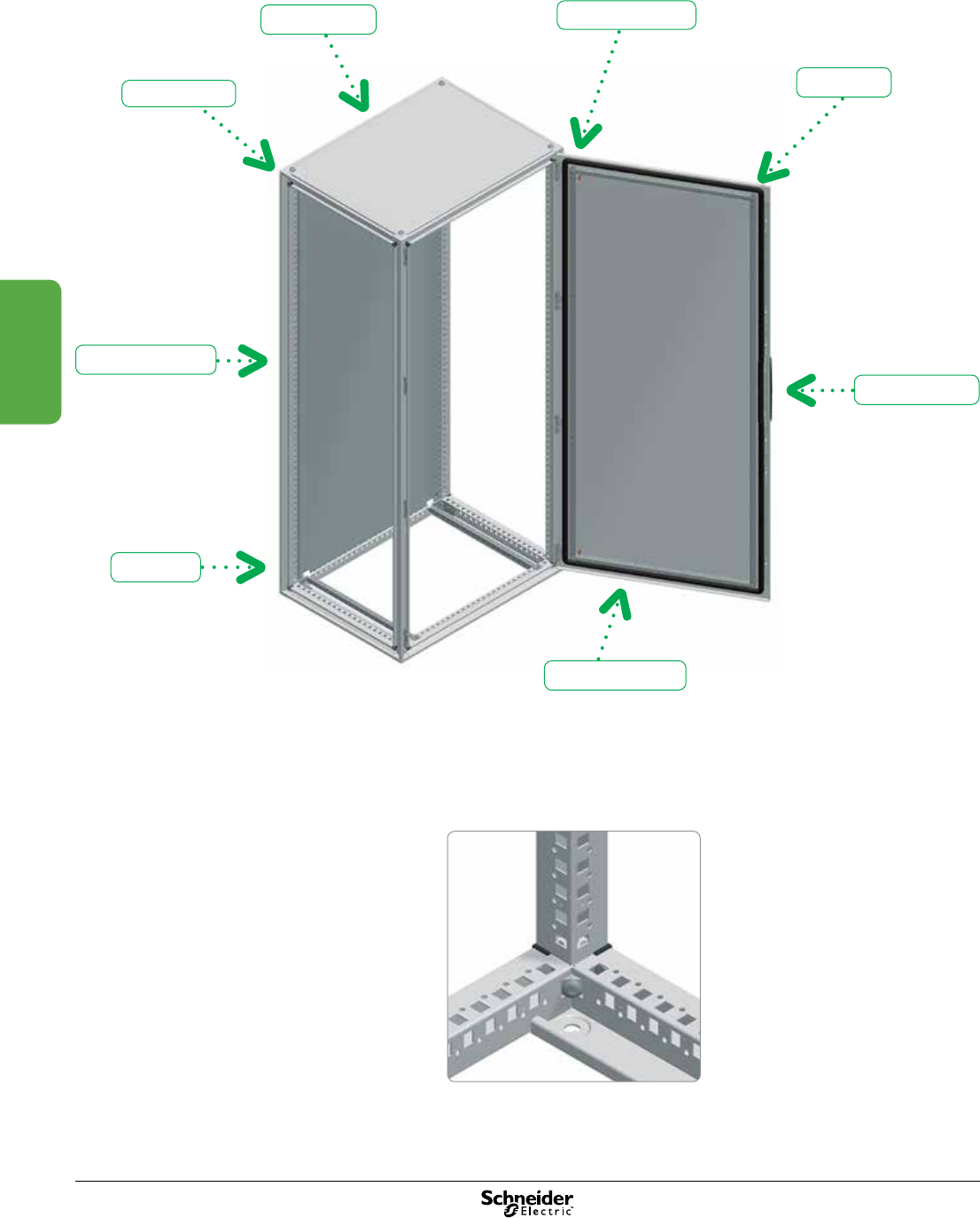 Schneider Electric