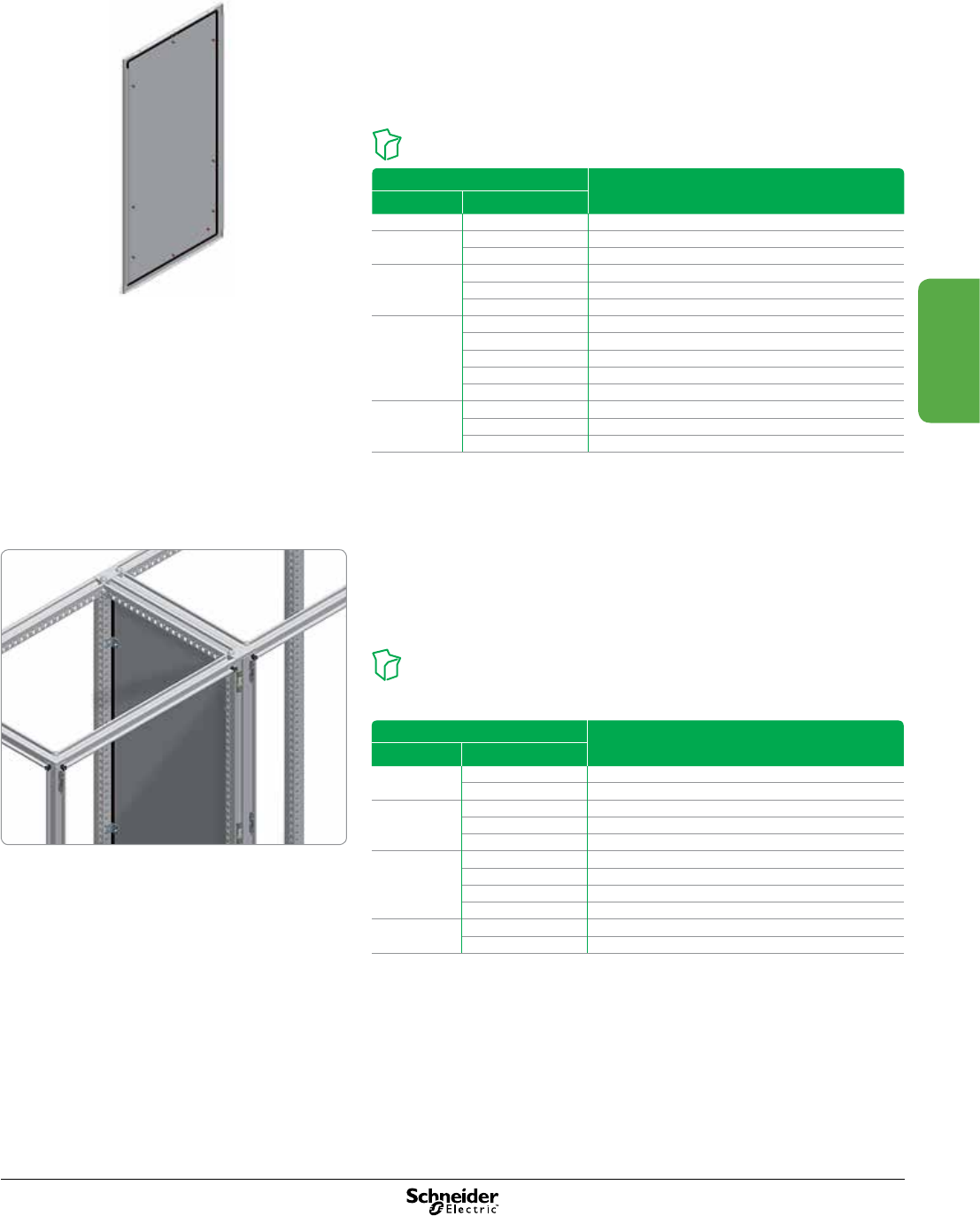 Schneider Electric