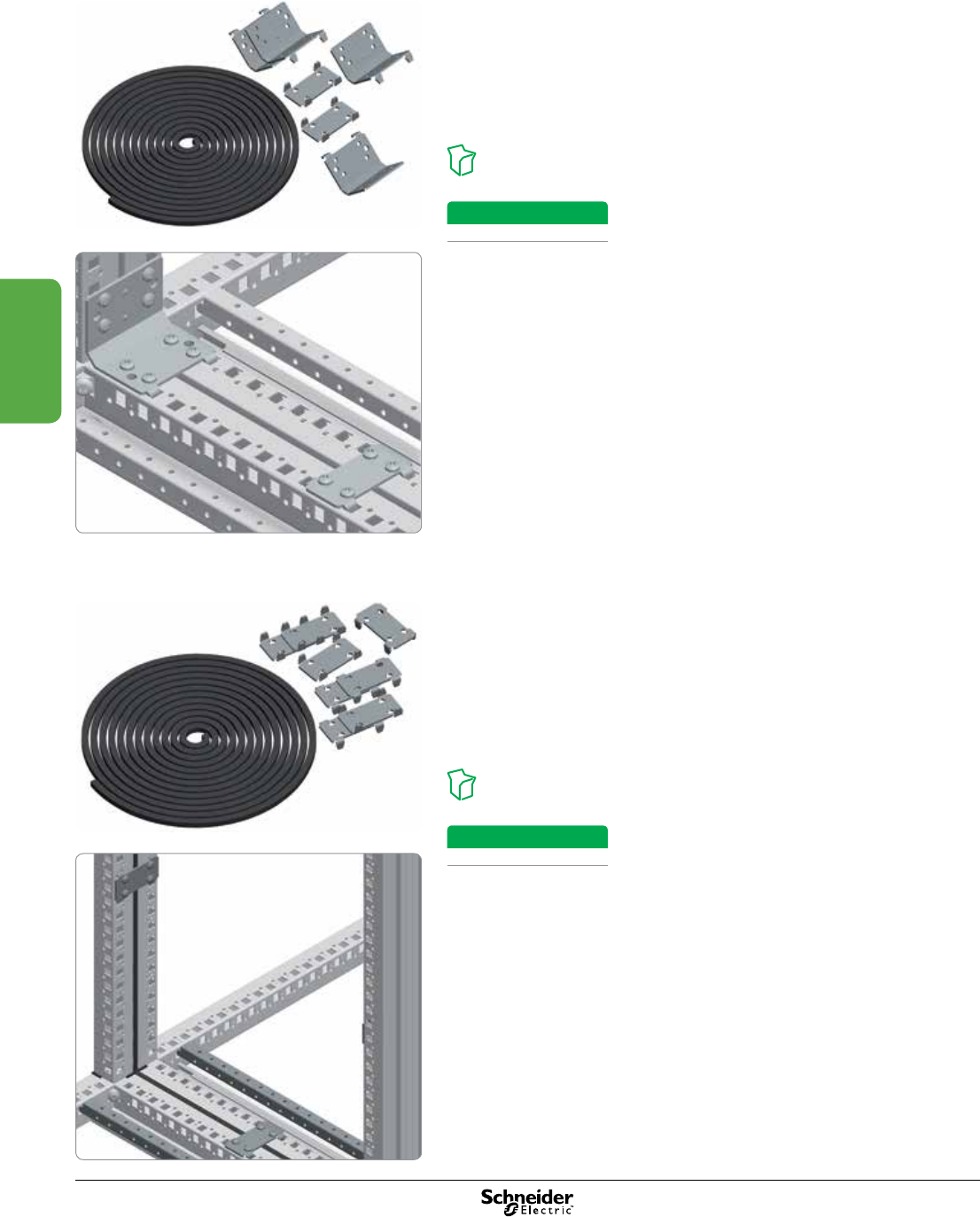 Schneider Electric