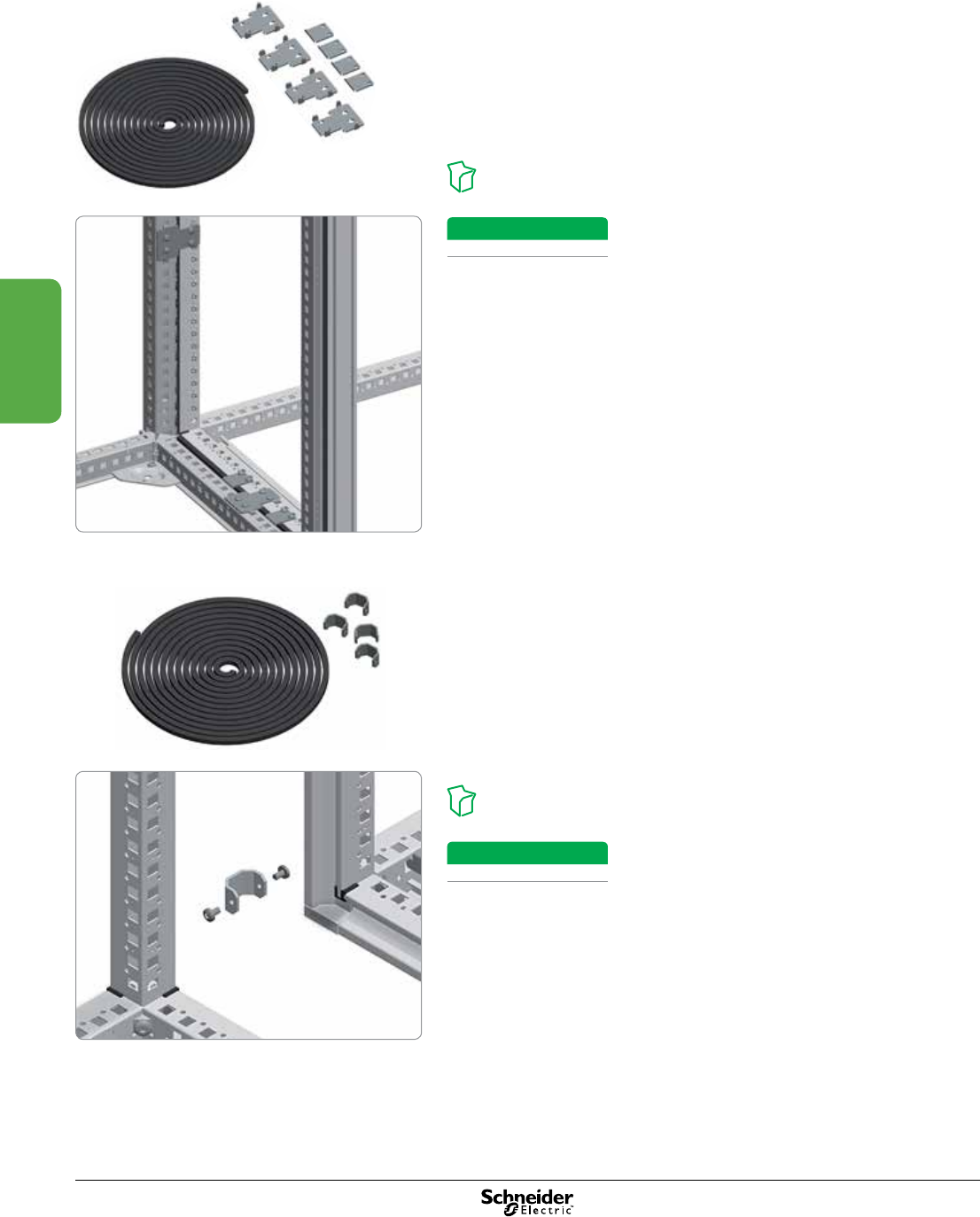 Schneider Electric