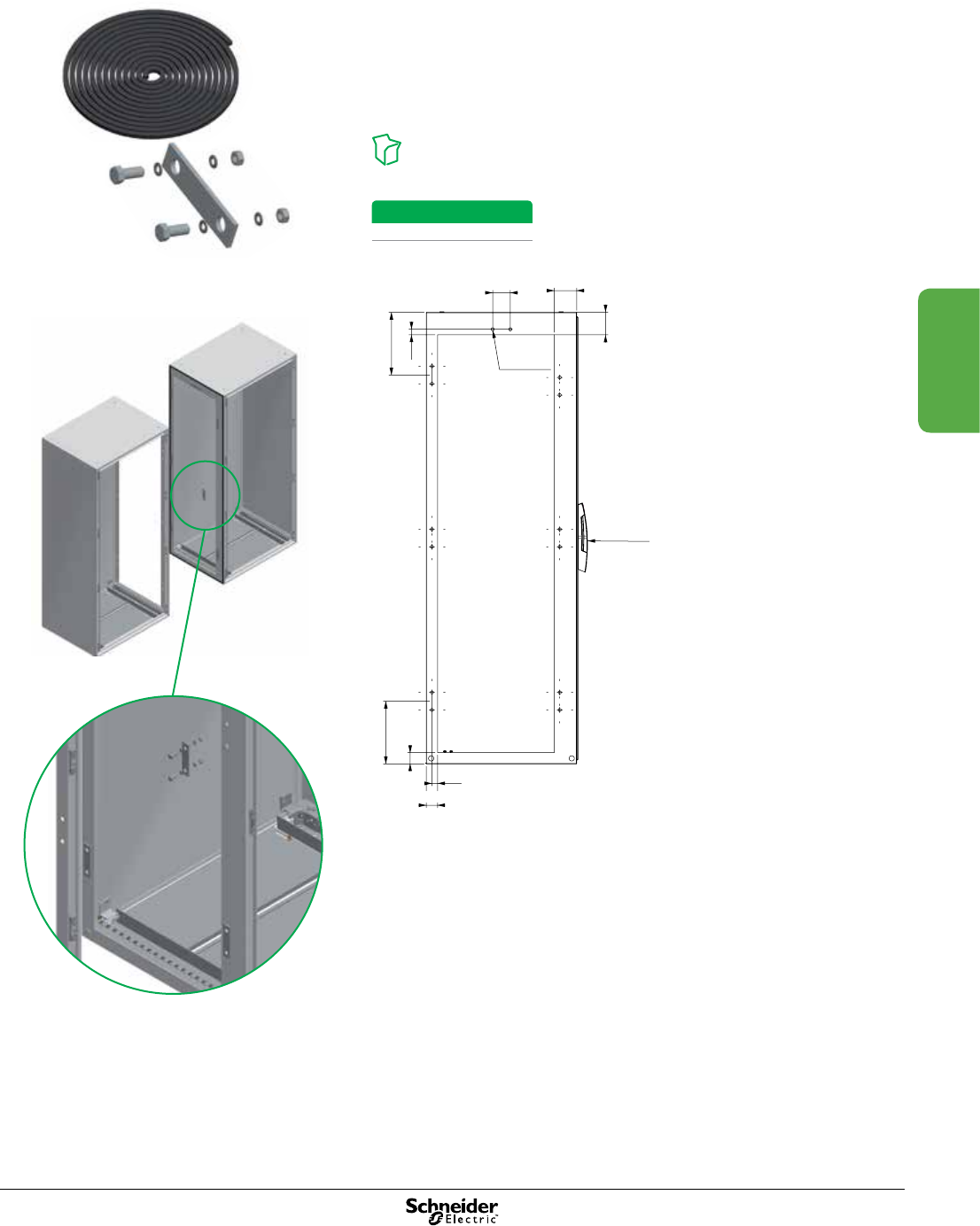 Schneider Electric